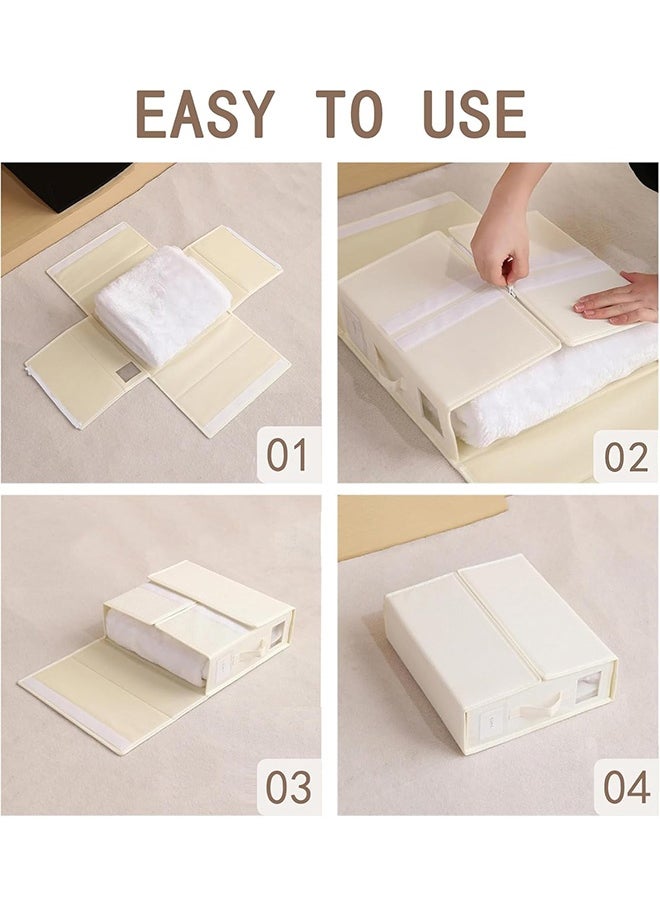 EASY TO USE

01

02

03

04