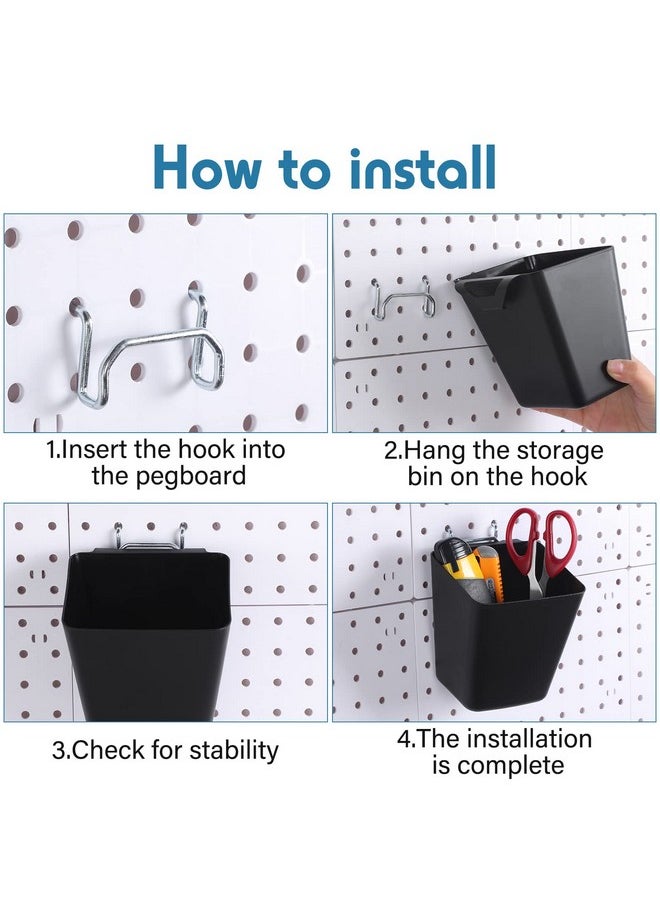 How to install

1.Insert the hook into the pegboard

2.Hang the storage bin on the hook

3.Check for stability

4.The installation is complete