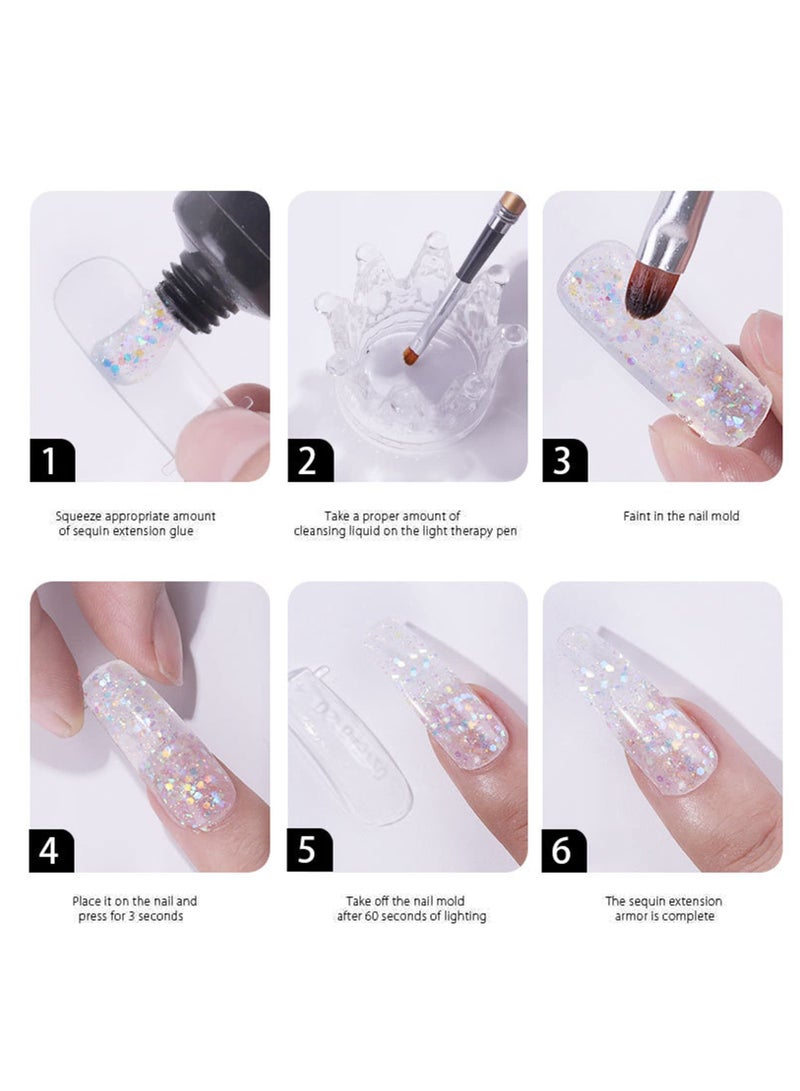 1

Squeeze appropriate amount of sequin extension glue

2

Take a proper amount of cleansing liquid on the light therapy pen

3

Faint in the nail mold

4

Place it on the nail and press for 3 seconds

5

Take off the nail mold after 60 seconds of lighting

6

The sequin extension armor is complete