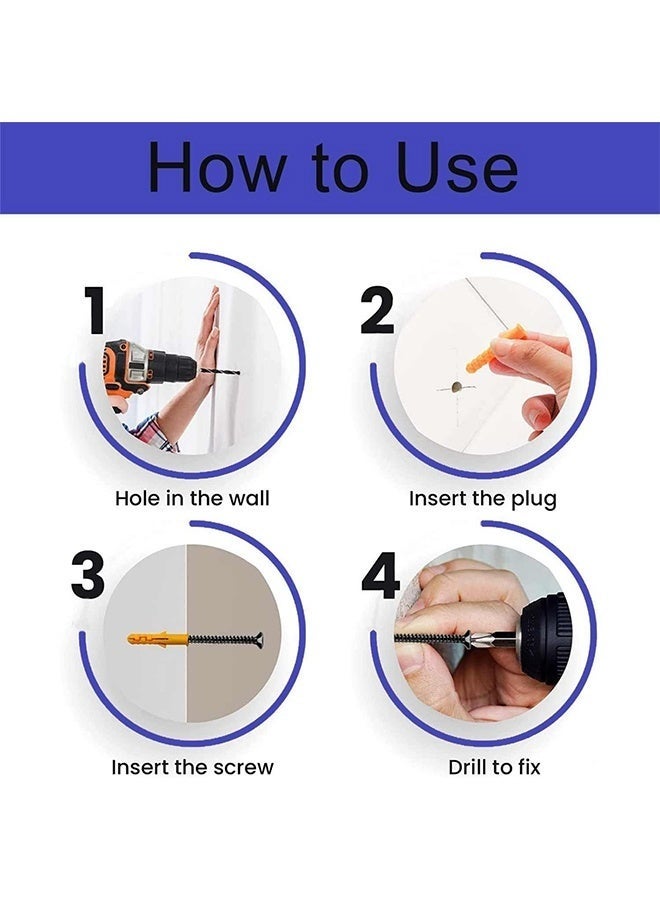 How to Use

1

Hole in the wall

2

Insert the plug

3

Insert the screw

4

Drill to fix