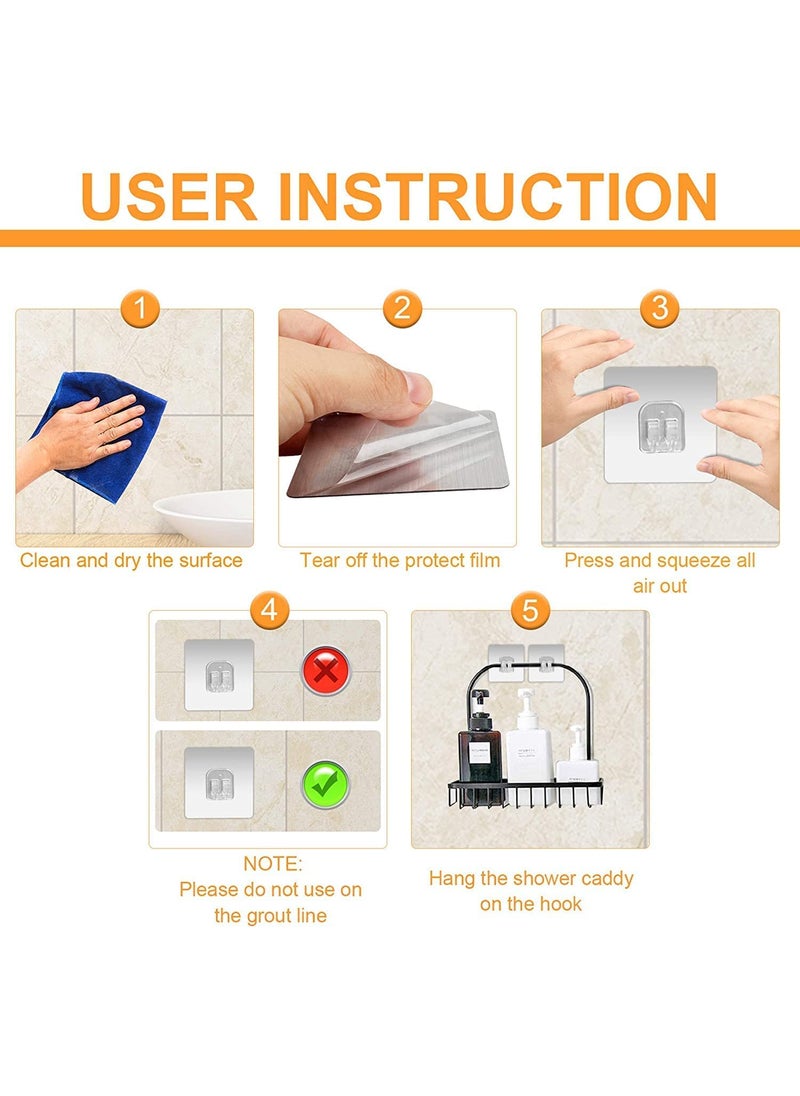 USER INSTRUCTION

1

Clean and dry the surface

2

Tear off the protect film

3

Press and squeeze all air out

4

NOTE:
Please do not use on the grout line

5

Hang the shower caddy on the hook