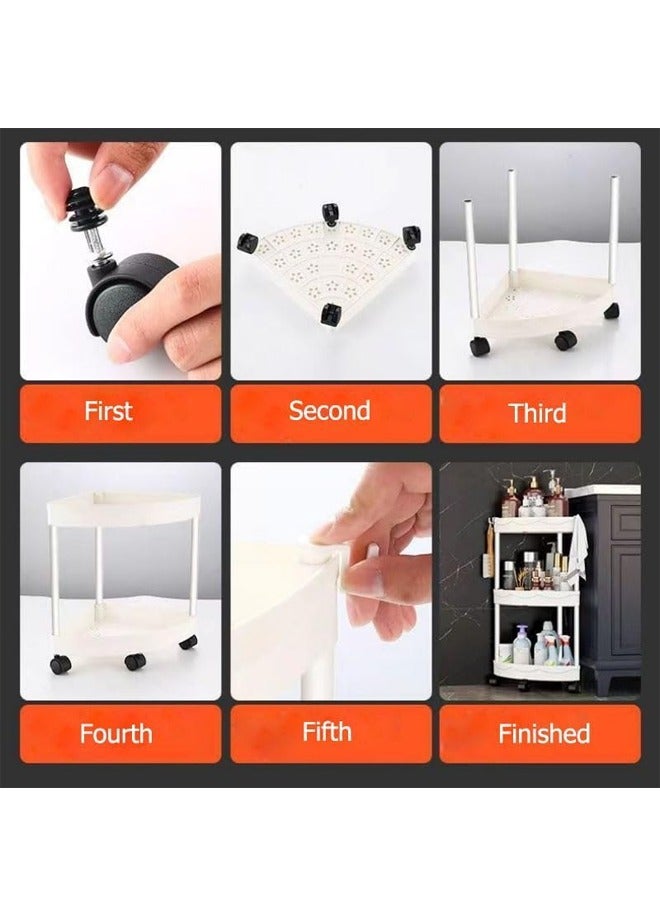 First

Second

Third

Fourth

Fifth

Finished