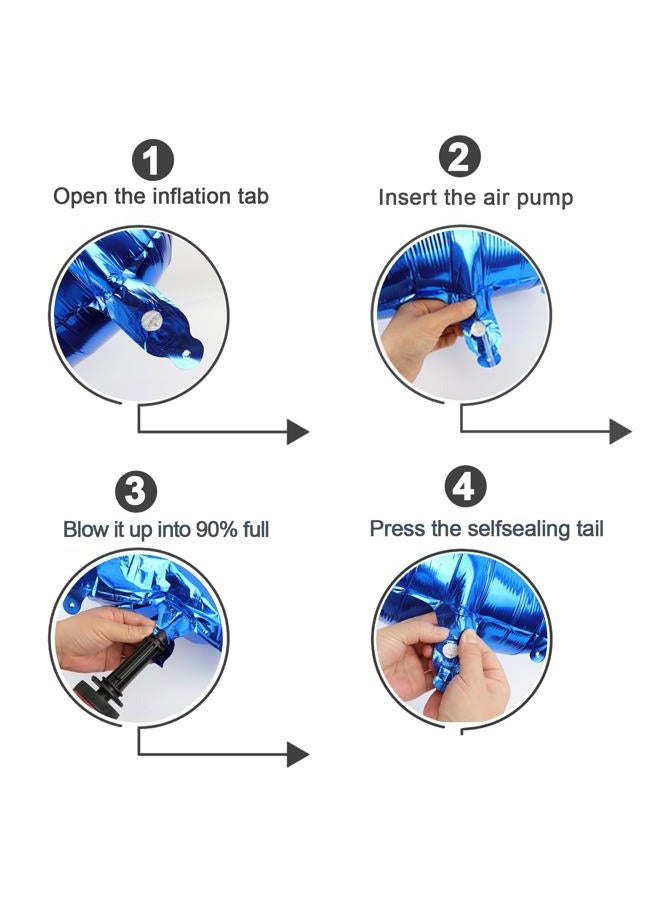 1
Open the inflation tab

2
Insert the air pump

3
Blow it up into 90% full

4
Press the selfsealing tail