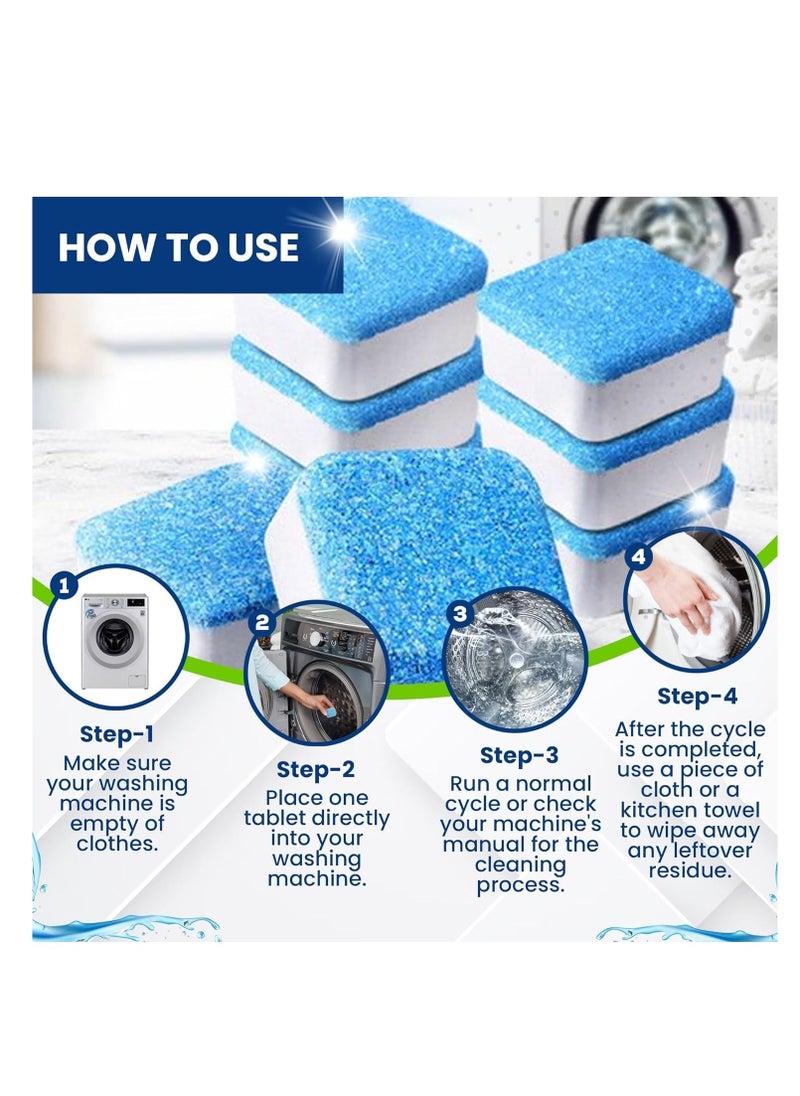 HOW TO USE

1

Step-1
Make sure your washing machine is empty of clothes.

2

Step-2
Place one tablet directly into your washing machine.

3

Step-3
Run a normal cycle or check your machine's manual for the cleaning process.

4

Step-4
After the cycle is completed, use a piece of cloth or a kitchen towel to wipe away any leftover residue.