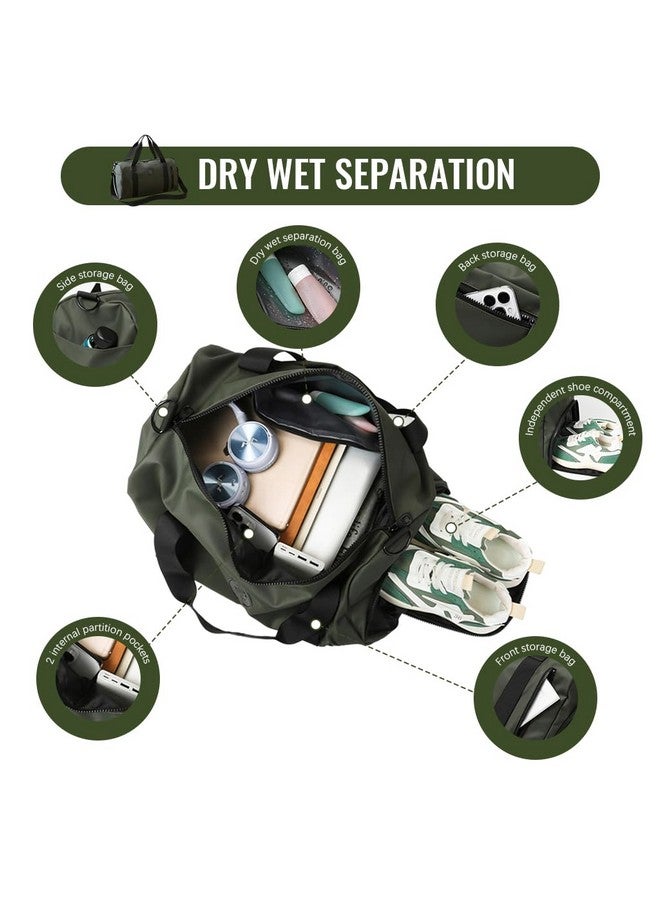 DRY WET SEPARATION

Side storage bag

Dry wet separation bag

Back storage bag

Independent shoe compartment

2 internal partition pockets

Front storage bag