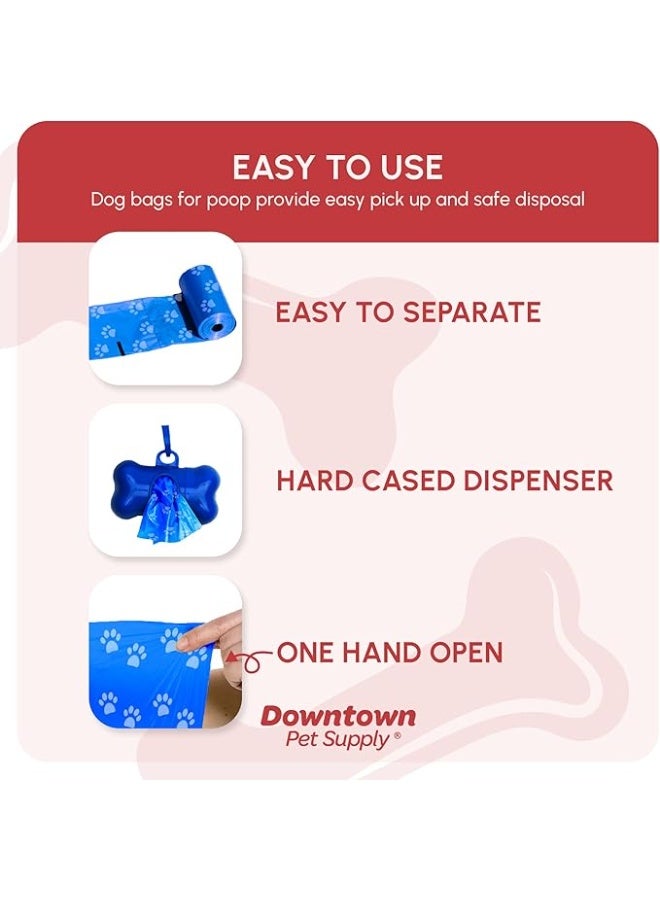 EASY TO USE
Dog bags for poop provide easy pick up and safe disposal

EASY TO SEPARATE

HARD CASED DISPENSER

ONE HAND OPEN

Downtown
Pet Supply®