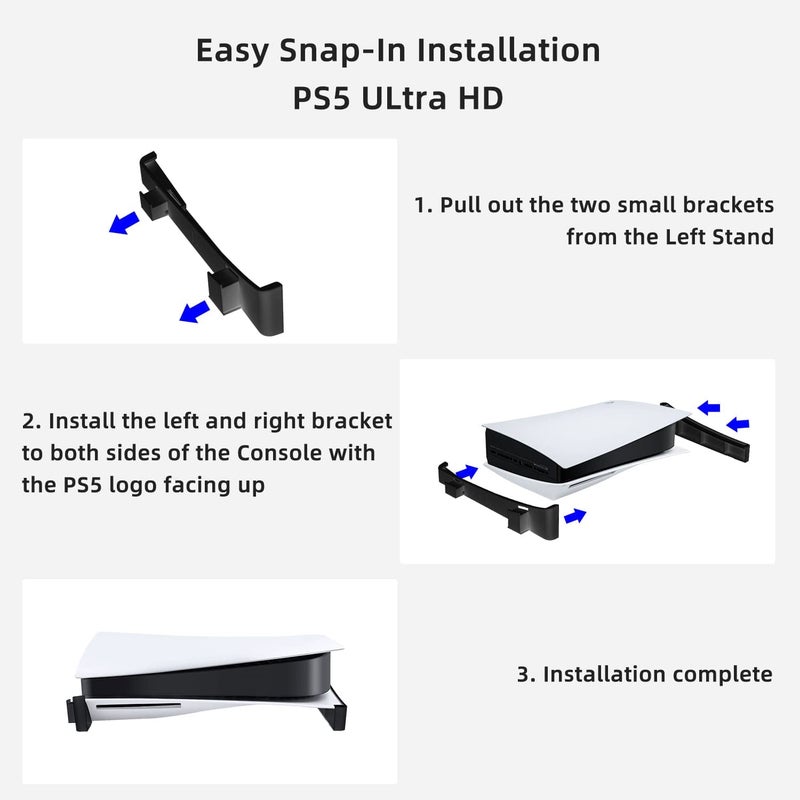 Easy Snap-In Installation
PS5 ULtra HD

1. Pull out the two small brackets from the Left Stand

2. Install the left and right bracket to both sides of the Console with the PS5 logo facing up

3. Installation complete