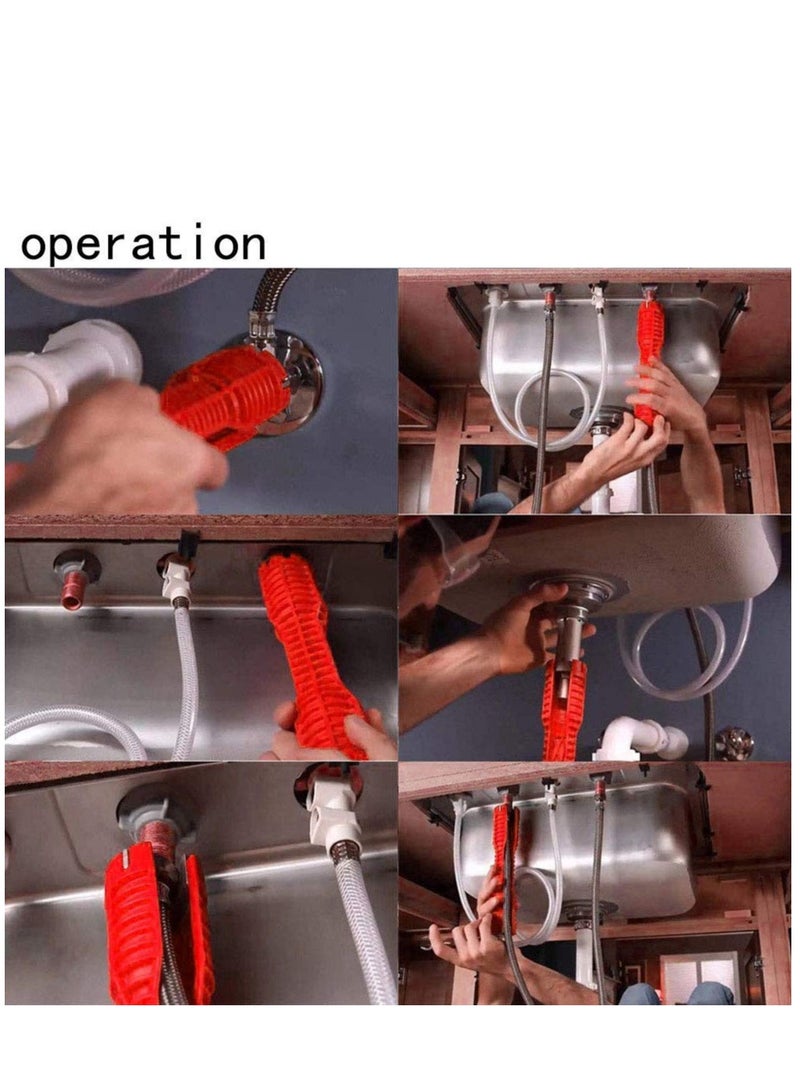 operation