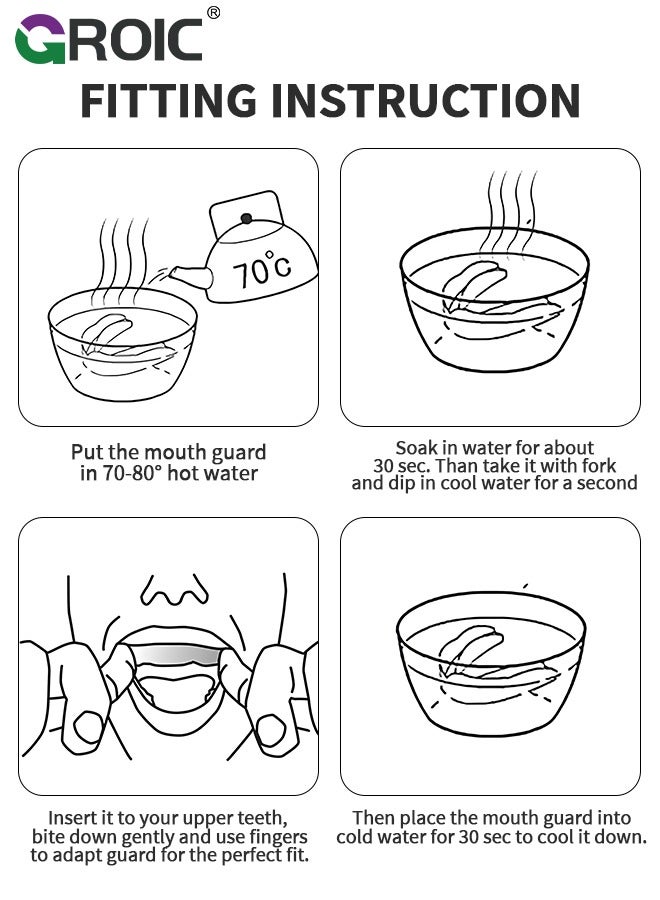 GROIC®

FITTING INSTRUCTION

70°C

Put the mouth guard in 70-80° hot water

Soak in water for about 30 sec. Than take it with fork and dip in cool water for a second

Insert it to your upper teeth, bite down gently and use fingers to adapt guard for the perfect fit.

Then place the mouth guard into cold water for 30 sec to cool it down.