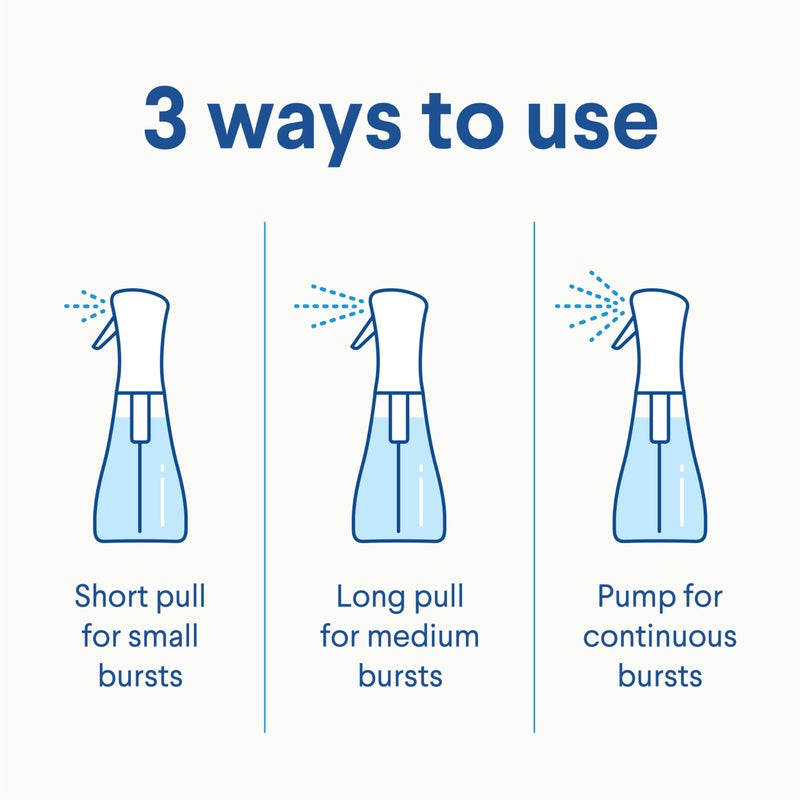 3 ways to use

Short pull for small bursts

Long pull for medium bursts

Pump for continuous bursts