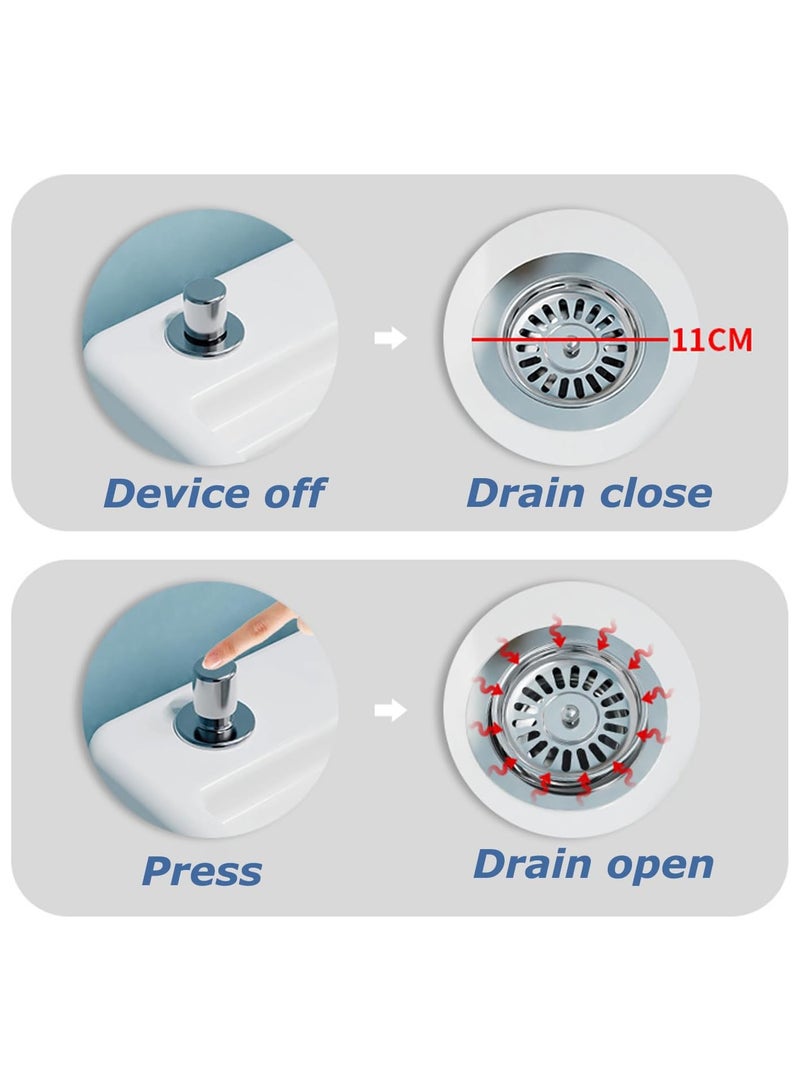 11CM

Device off

Drain close

Press

Drain open