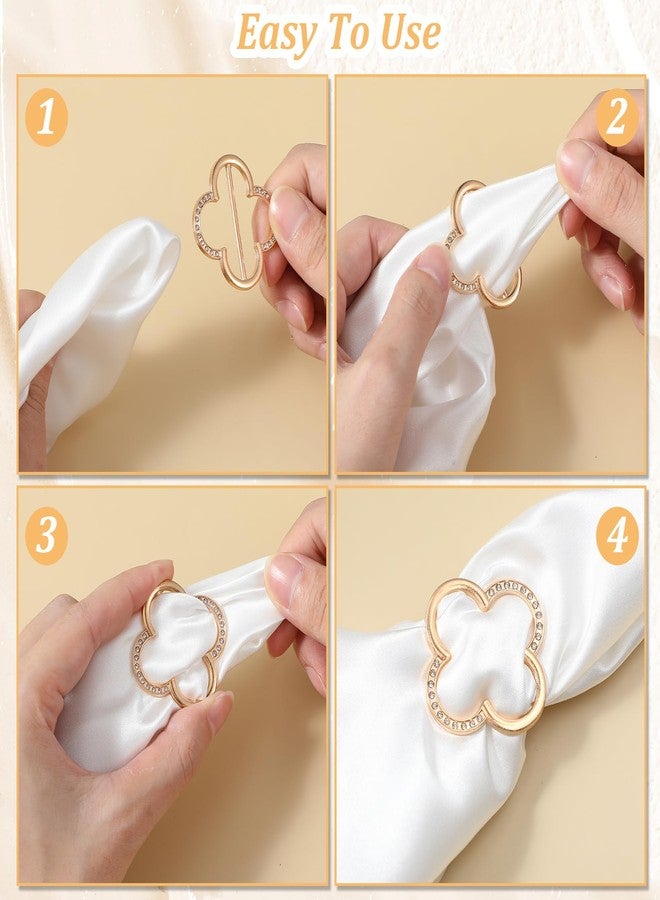 Easy To Use

1

2

3

4