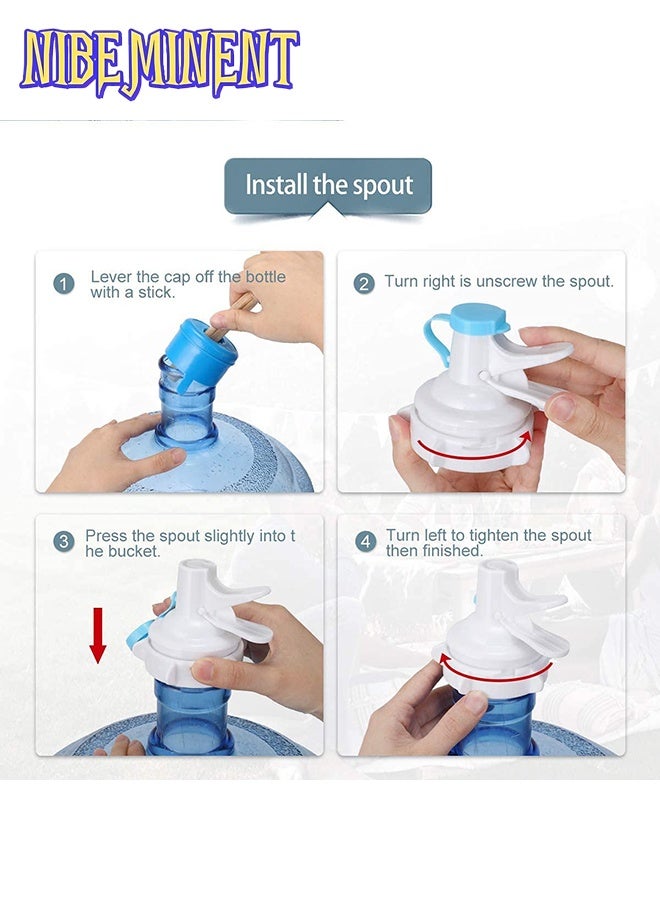 NIBEMINENT

Install the spout

1 Lever the cap off the bottle with a stick.

2 Turn right is unscrew the spout.

3 Press the spout slightly into t he bucket.

4 Turn left to tighten the spout then finished.