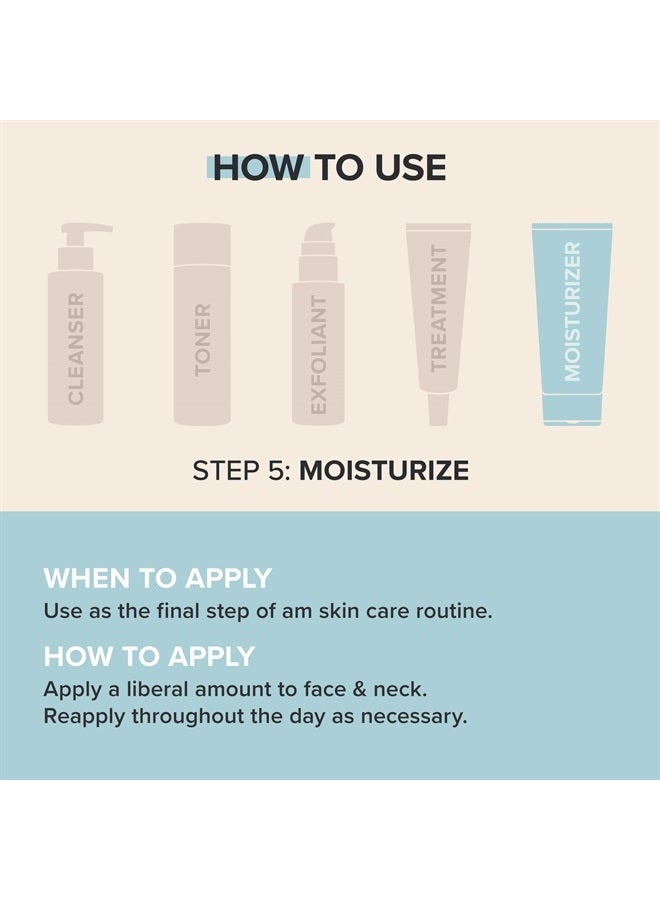 HOW TO USE

CLEANSER

TONER

EXFOLIANT

TREATMENT

MOISTURIZER

STEP 5: MOISTURIZE

WHEN TO APPLY
Use as the final step of am skin care routine.

HOW TO APPLY
Apply a liberal amount to face & neck. Reapply throughout the day as necessary.