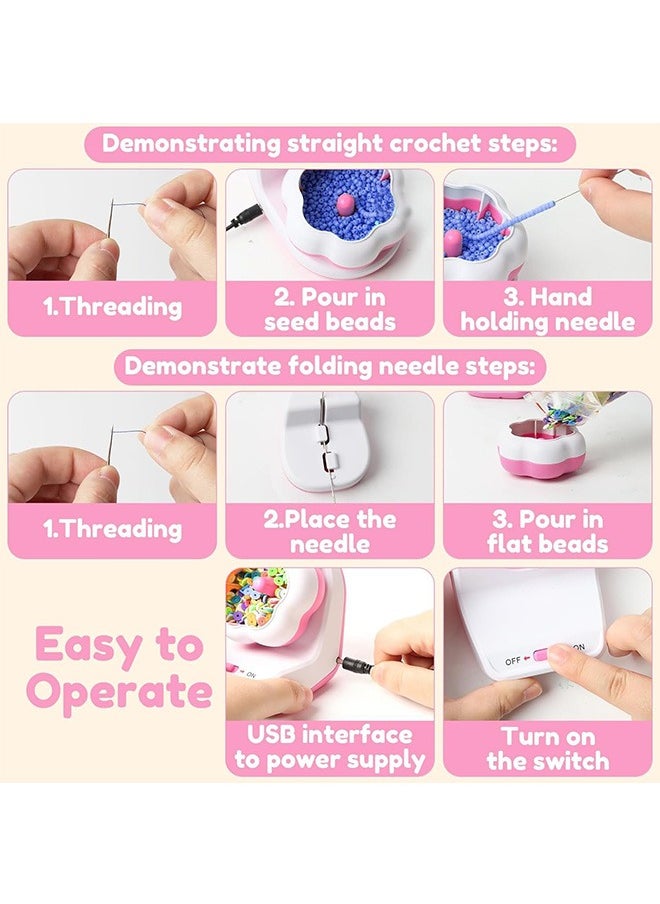 Demonstrating straight crochet steps:

1.Threading

2. Pour in seed beads

3. Hand holding needle

Demonstrate folding needle steps:

1.Threading

2.Place the needle

3. Pour in flat beads

Easy to Operate

ON

USB interface to power supply

OFF ON

Turn on the switch