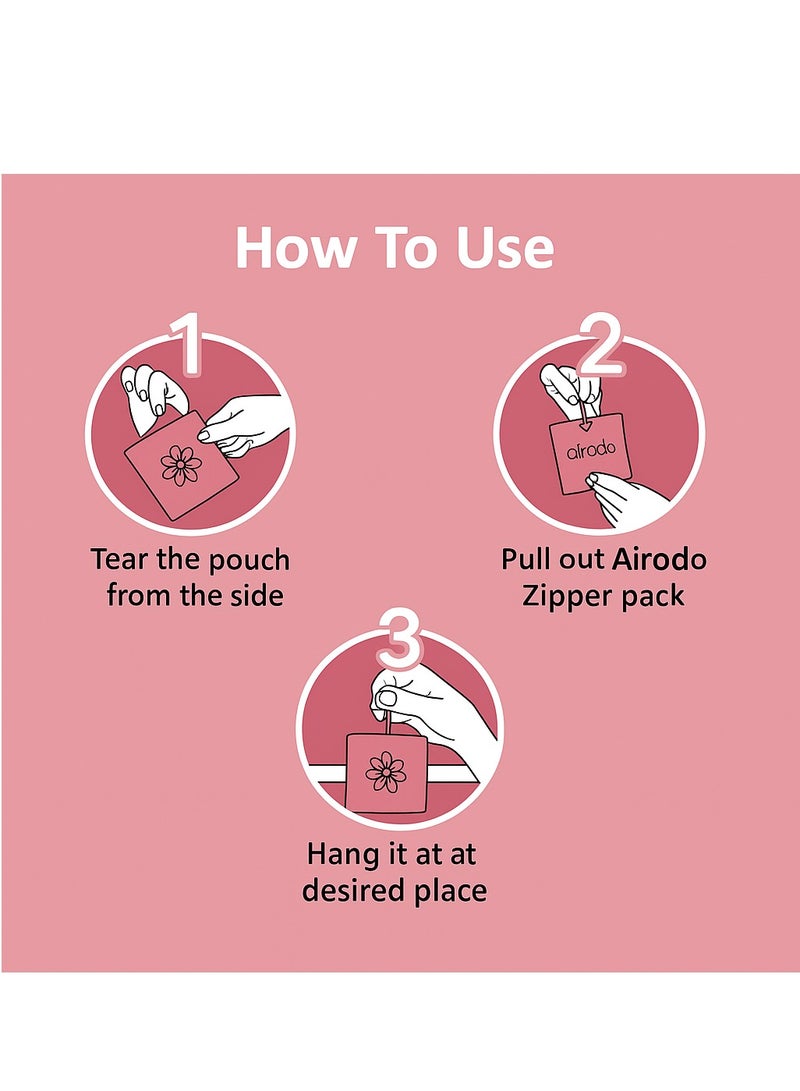 How To Use

1

Tear the pouch from the side

2

airodo

Pull out Airodo Zipper pack

3

Hang it at at desired place