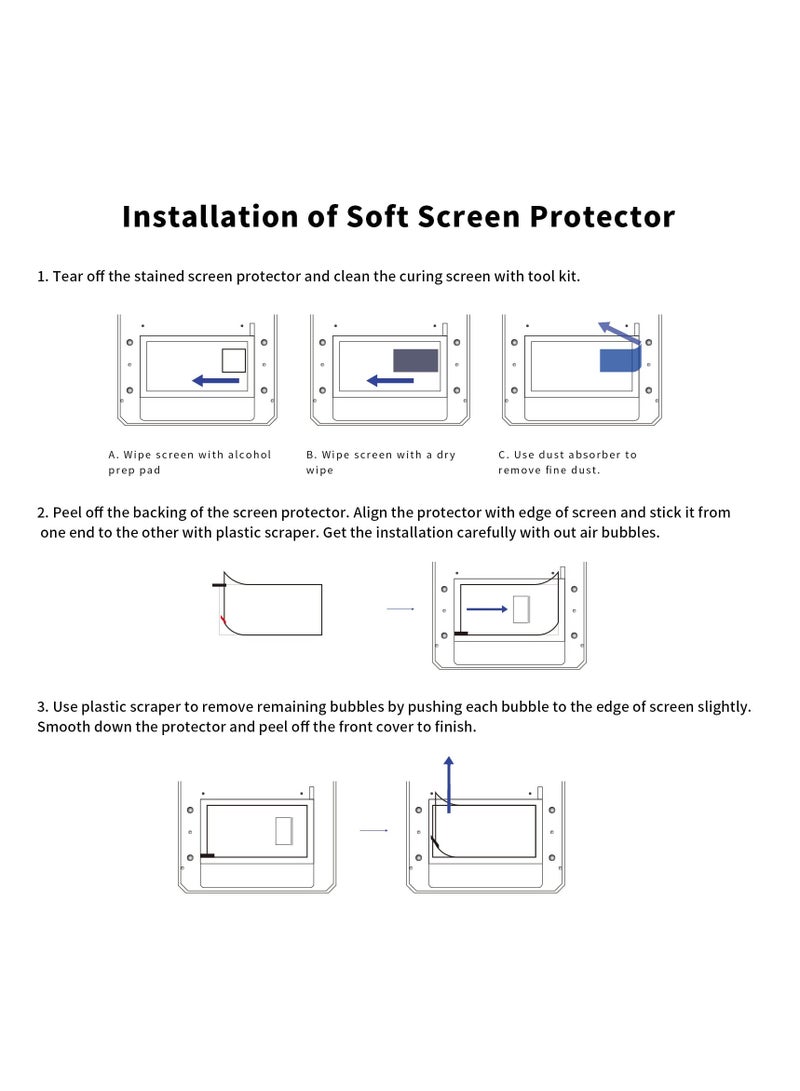 Installation of Soft Screen Protector

1. Tear off the stained screen protector and clean the curing screen with tool kit.

A. Wipe screen with alcohol prep pad

B. Wipe screen with a dry wipe

C. Use dust absorber to remove fine dust.

2. Peel off the backing of the screen protector. Align the protector with edge of screen and stick it from one end to the other with plastic scraper. Get the installation carefully with out air bubbles.

3. Use plastic scraper to remove remaining bubbles by pushing each bubble to the edge of screen slightly. Smooth down the protector and peel off the front cover to finish.