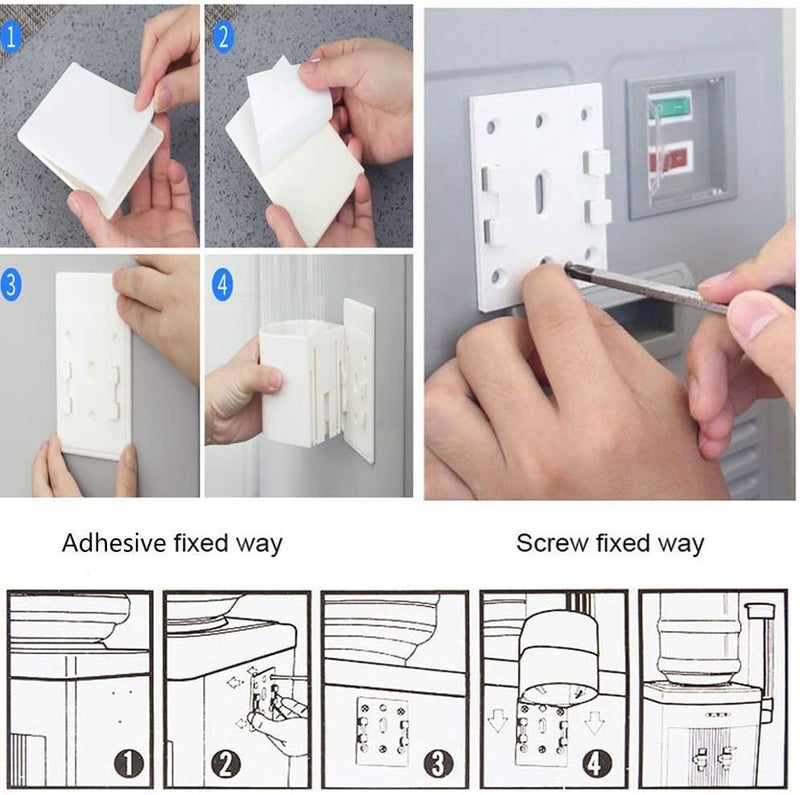 1
2
3
4

Adhesive fixed way

Screw fixed way

1
2
3
4