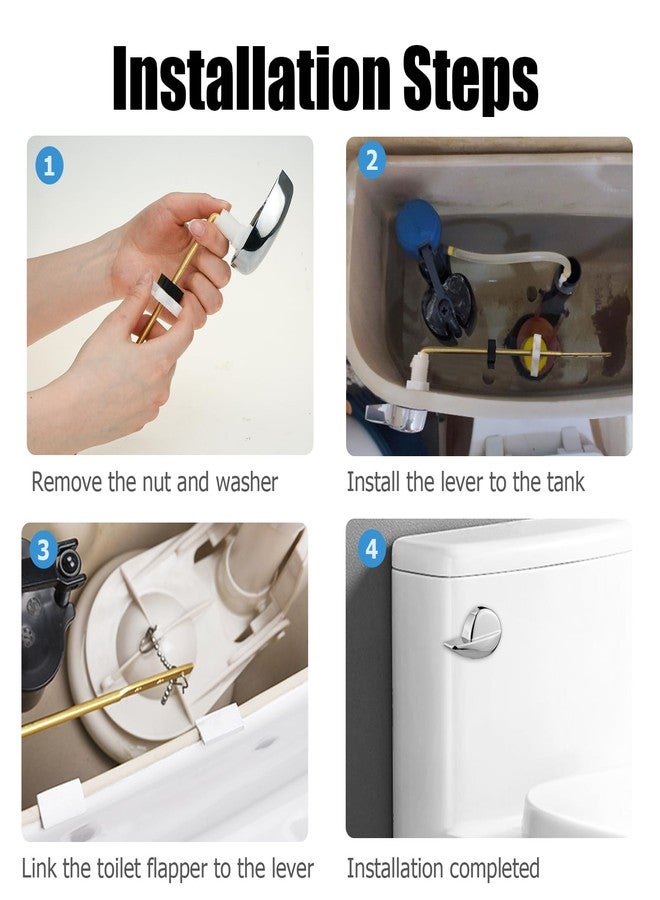 Installation Steps

1

Remove the nut and washer

2

Install the lever to the tank

3

Link the toilet flapper to the lever

4

Installation completed