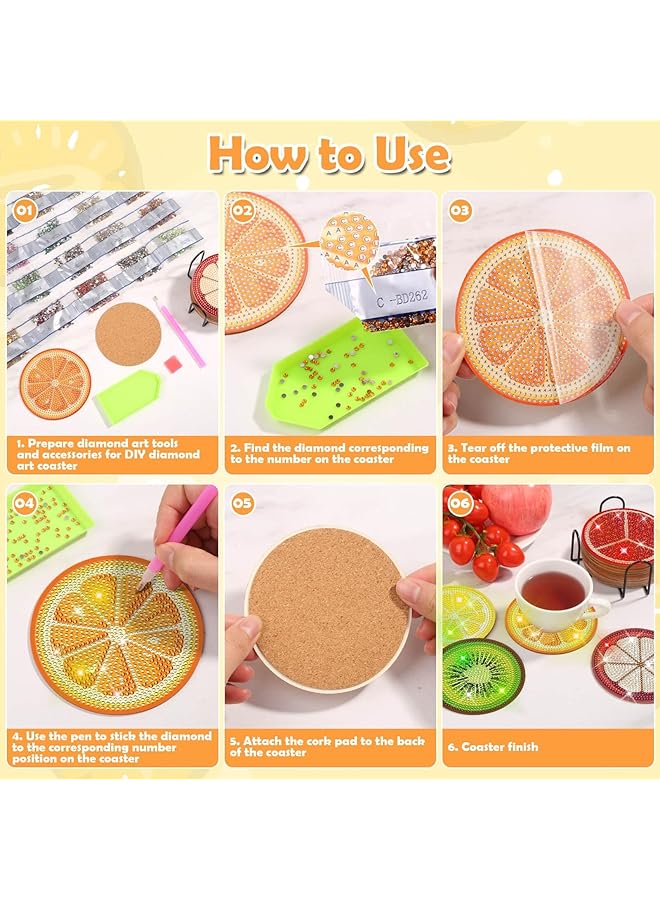 How to Use

01

1. Prepare diamond art tools and accessories for DIY diamond art coaster

02

C -BD262

2. Find the diamond corresponding to the number on the coaster

03

3. Tear off the protective film on the coaster

04

4. Use the pen to stick the diamond to the corresponding number position on the coaster

05

5. Attach the cork pad to the back of the coaster

06

6. Coaster finish