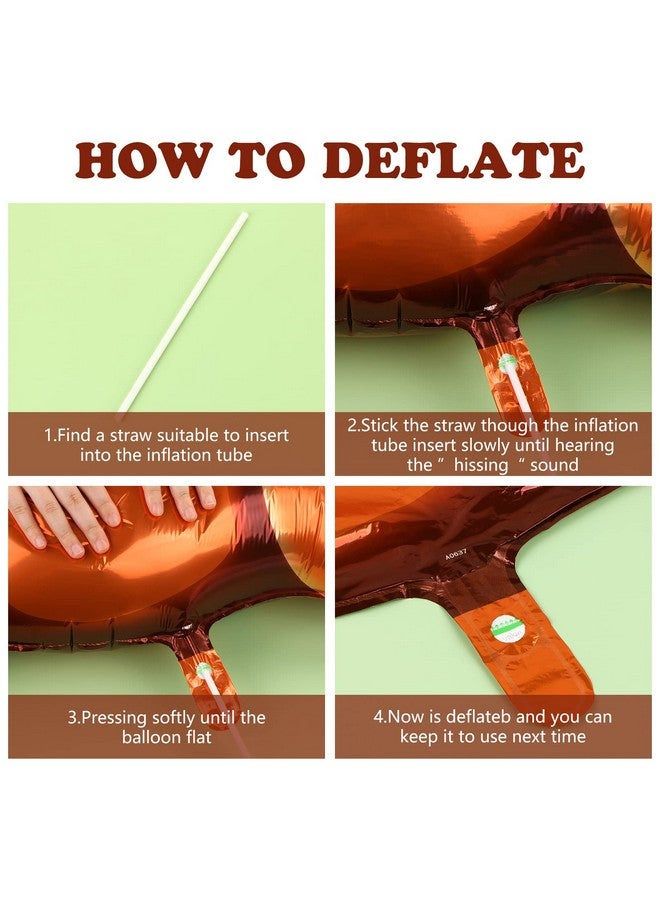 HOW TO DEFLATE

1.Find a straw suitable to insert into the inflation tube

2.Stick the straw though the inflation tube insert slowly until hearing the " hissing " sound

3.Pressing softly until the balloon flat

A0637

4.Now is deflateb and you can keep it to use next time