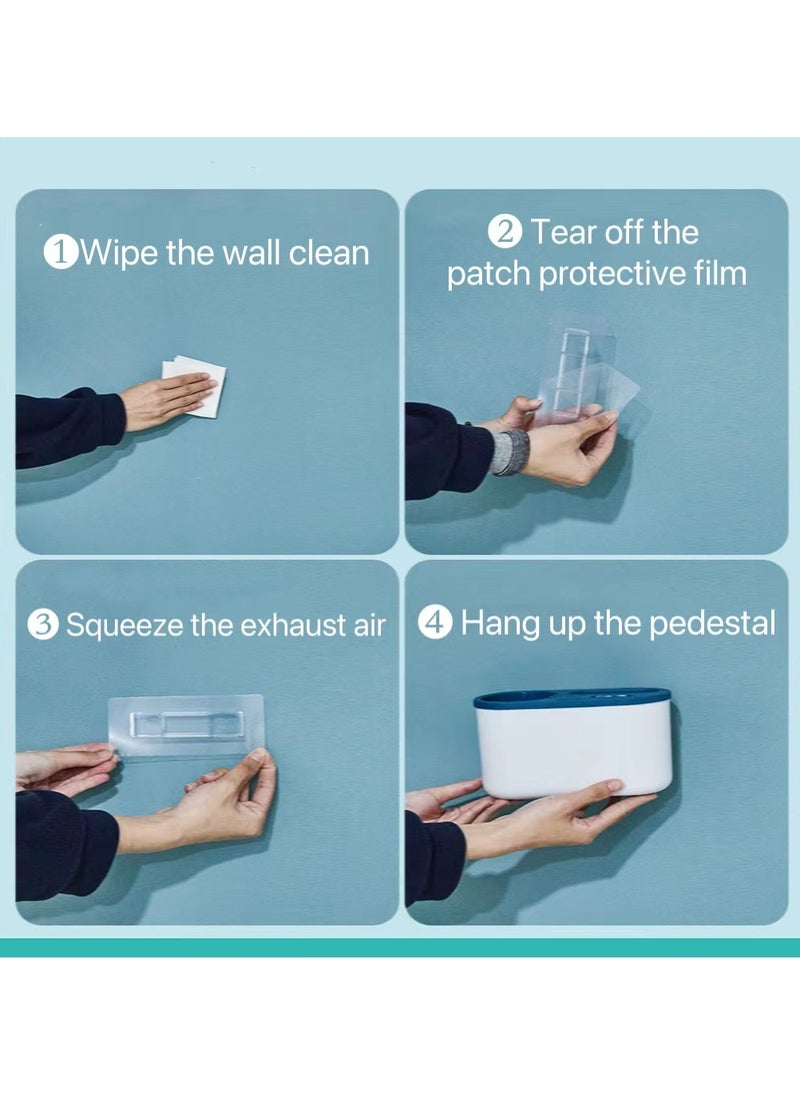 ①Wipe the wall clean

② Tear off the patch protective film

③ Squeeze the exhaust air

④ Hang up the pedestal