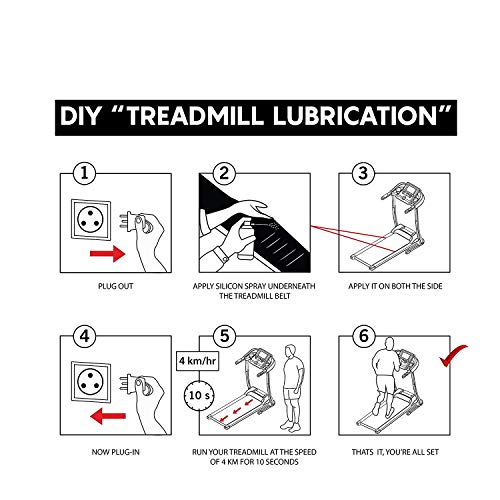 DIY "TREADMILL LUBRICATION"

1

PLUG OUT

2

APPLY SILICON SPRAY UNDERNEATH THE TREADMILL BELT

3

APPLY IT ON BOTH THE SIDE

4

NOW PLUG-IN

5

4 km/hr

10 s

RUN YOUR TREADMILL AT THE SPEED OF 4 KM FOR 10 SECONDS

6

THATS IT, YOU'RE ALL SET