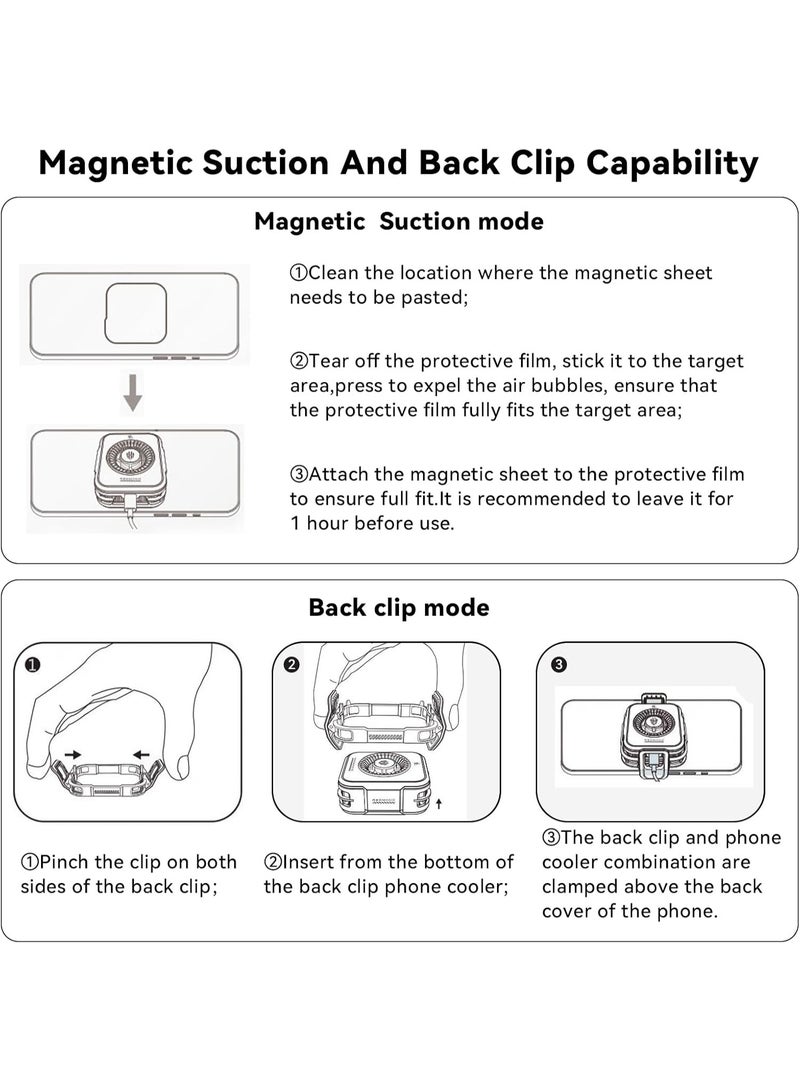 Magnetic Suction And Back Clip Capability

Magnetic Suction mode

①Clean the location where the magnetic sheet needs to be pasted;

②Tear off the protective film, stick it to the target area,press to expel the air bubbles, ensure that the protective film fully fits the target area;

③Attach the magnetic sheet to the protective film to ensure full fit.It is recommended to leave it for 1 hour before use.

Back clip mode

❶

❷

❸

①Pinch the clip on both sides of the back clip;

②Insert from the bottom of the back clip phone cooler;

③The back clip and phone cooler combination are clamped above the back cover of the phone.