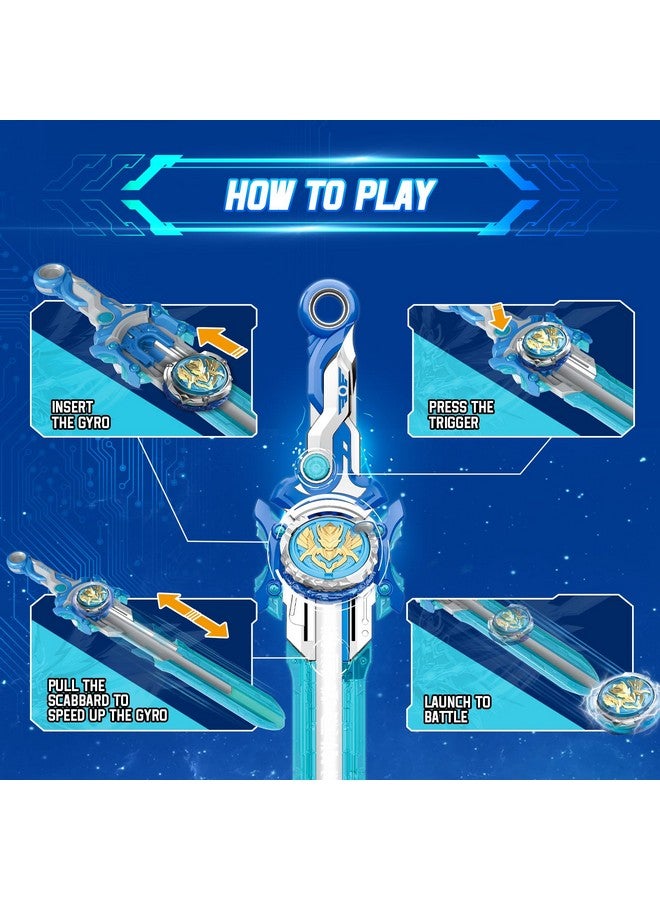 HOW TO PLAY

INSERT THE GYRO

PRESS THE TRIGGER

PULL THE SCABBARD TO SPEED UP THE GYRO

LAUNCH TO BATTLE