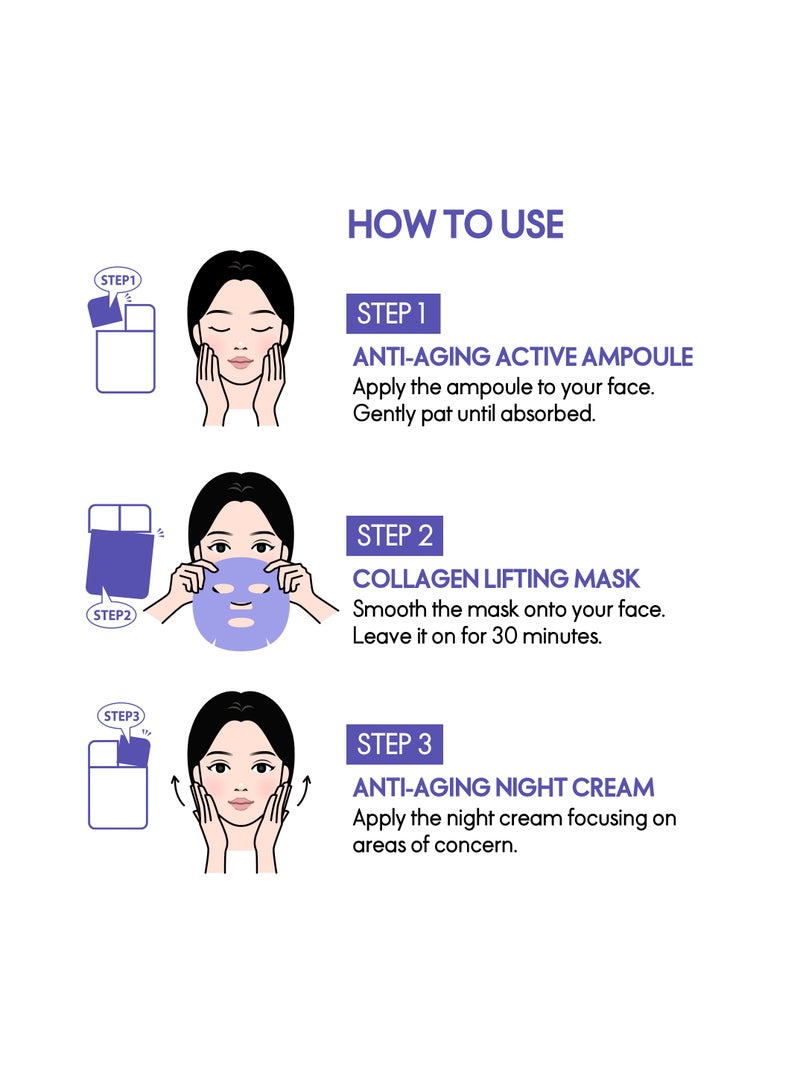 HOW TO USE

STEP1

STEP 1

ANTI-AGING ACTIVE AMPOULE

Apply the ampoule to your face. Gently pat until absorbed.

STEP2

STEP 2

COLLAGEN LIFTING MASK

Smooth the mask onto your face. Leave it on for 30 minutes.

STEP3

STEP 3

ANTI-AGING NIGHT CREAM

Apply the night cream focusing on areas of concern.