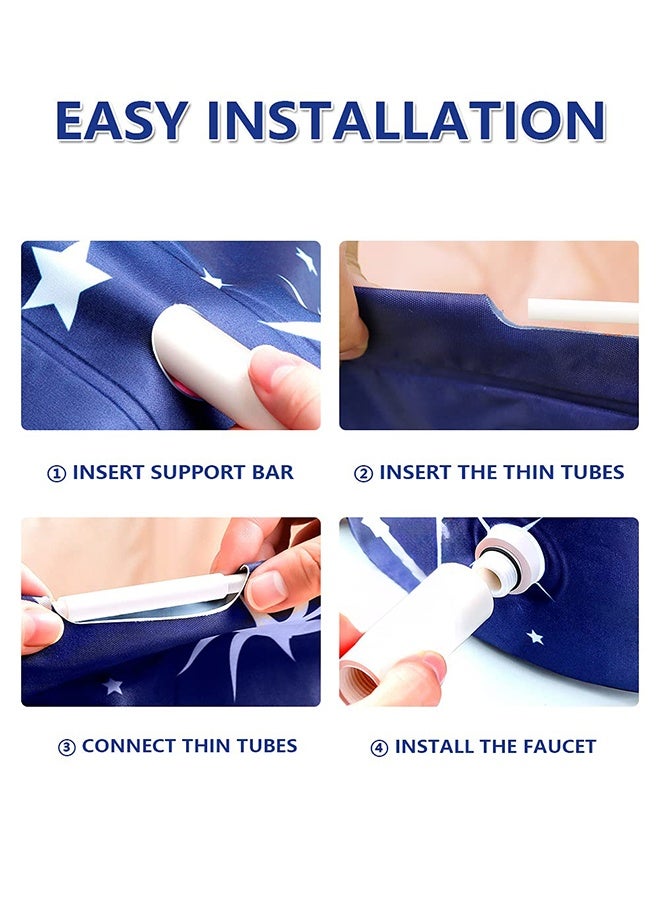 EASY INSTALLATION

① INSERT SUPPORT BAR

② INSERT THE THIN TUBES

③ CONNECT THIN TUBES

④ INSTALL THE FAUCET