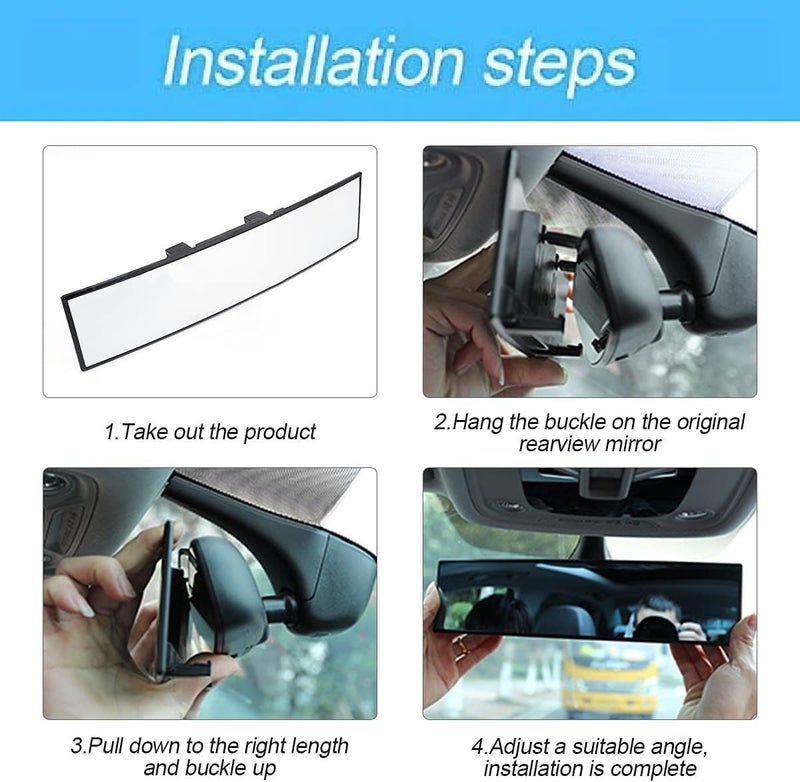 Installation steps

1.Take out the product

2.Hang the buckle on the original rearview mirror

3.Pull down to the right length and buckle up

4.Adjust a suitable angle, installation is complete