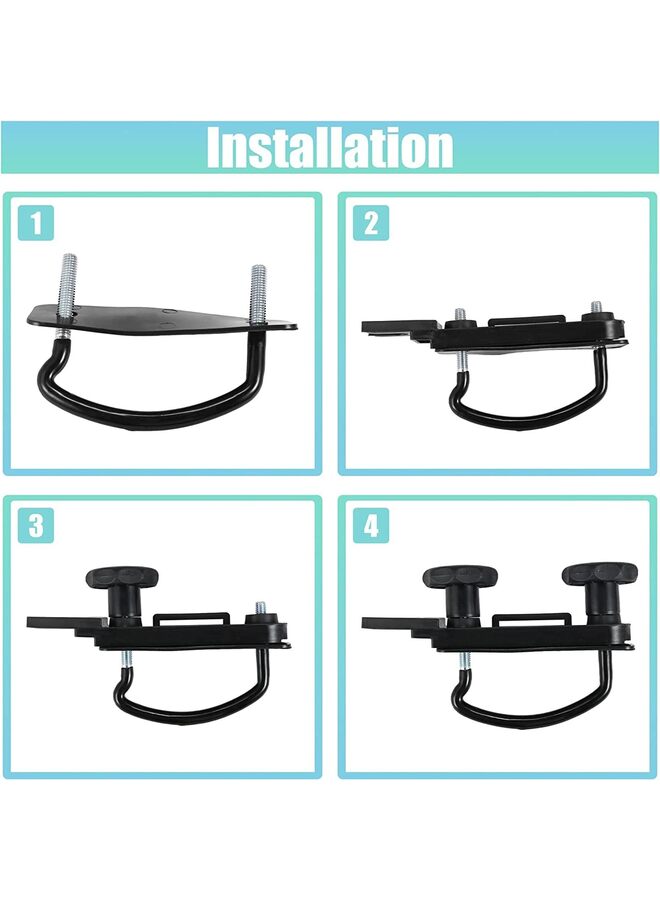 Installation

1

2

3

4