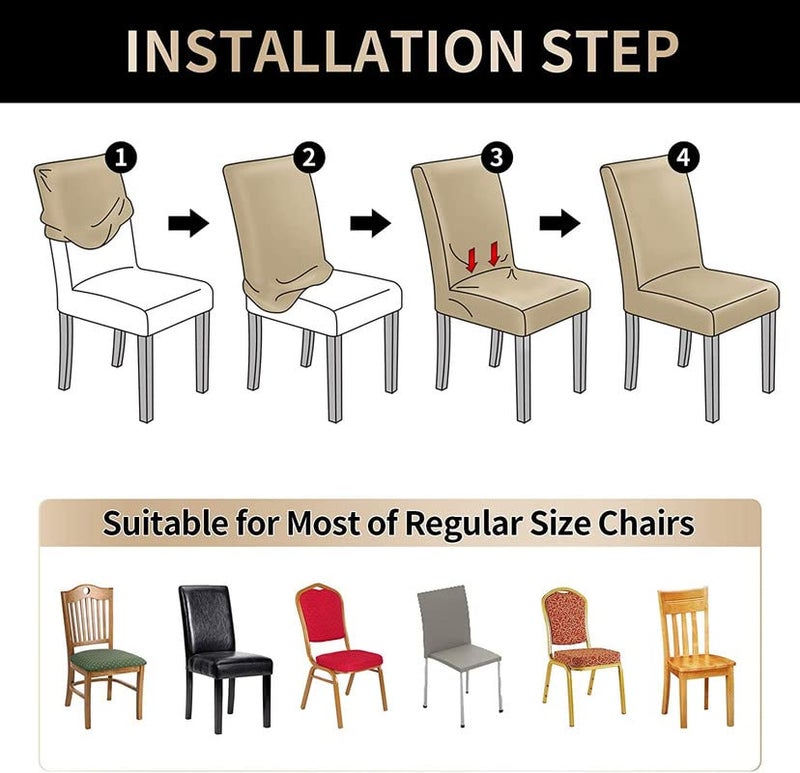 INSTALLATION STEP

1

2

3

4

Suitable for Most of Regular Size Chairs