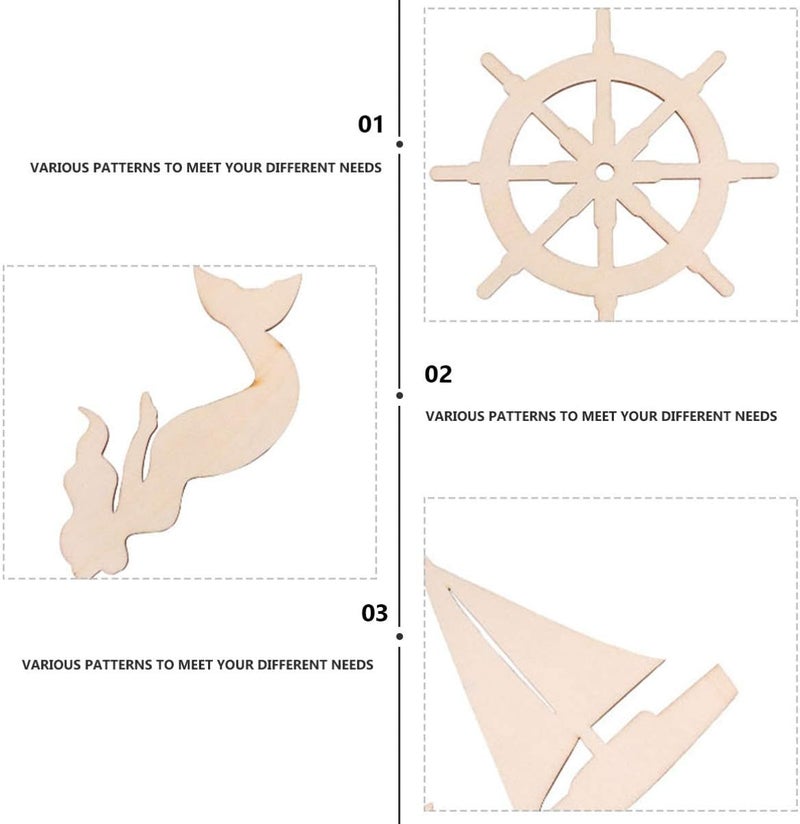 01

VARIOUS PATTERNS TO MEET YOUR DIFFERENT NEEDS

02

VARIOUS PATTERNS TO MEET YOUR DIFFERENT NEEDS

03

VARIOUS PATTERNS TO MEET YOUR DIFFERENT NEEDS