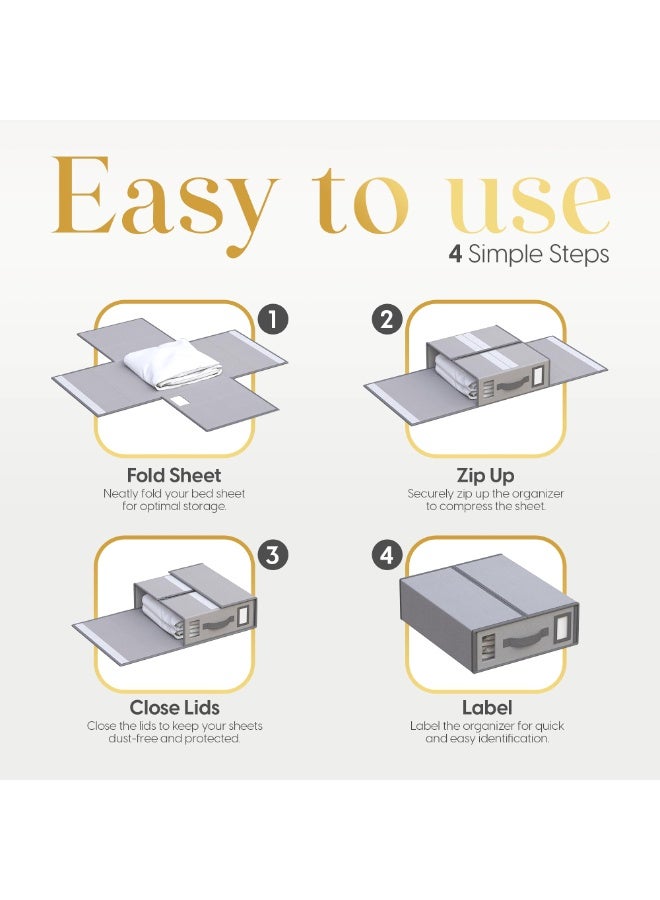 Easy to use
4 Simple Steps

1
Fold Sheet
Neatly fold your bed sheet for optimal storage.

2
Zip Up
Securely zip up the organizer to compress the sheet.

3
Close Lids
Close the lids to keep your sheets dust-free and protected.

4
Label
Label the organizer for quick and easy identification.