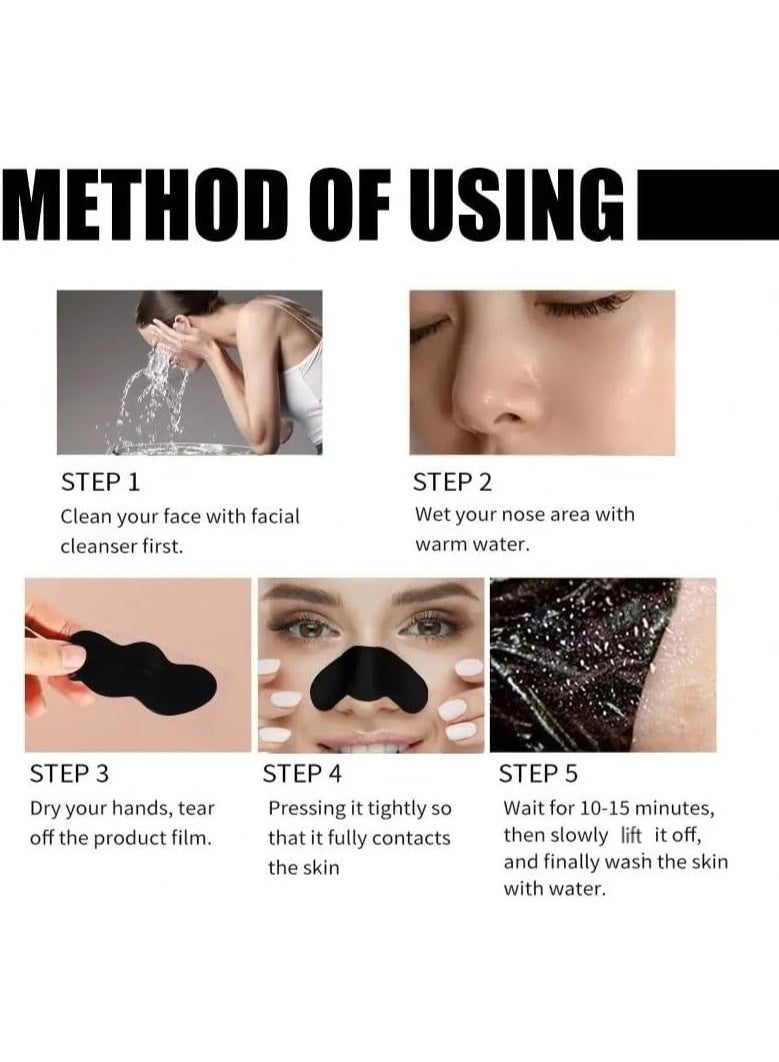 METHOD OF USING

STEP 1
Clean your face with facial cleanser first.

STEP 2
Wet your nose area with warm water.

STEP 3
Dry your hands, tear off the product film.

STEP 4
Pressing it tightly so that it fully contacts the skin

STEP 5
Wait for 10-15 minutes, then slowly lift it off, and finally wash the skin with water.