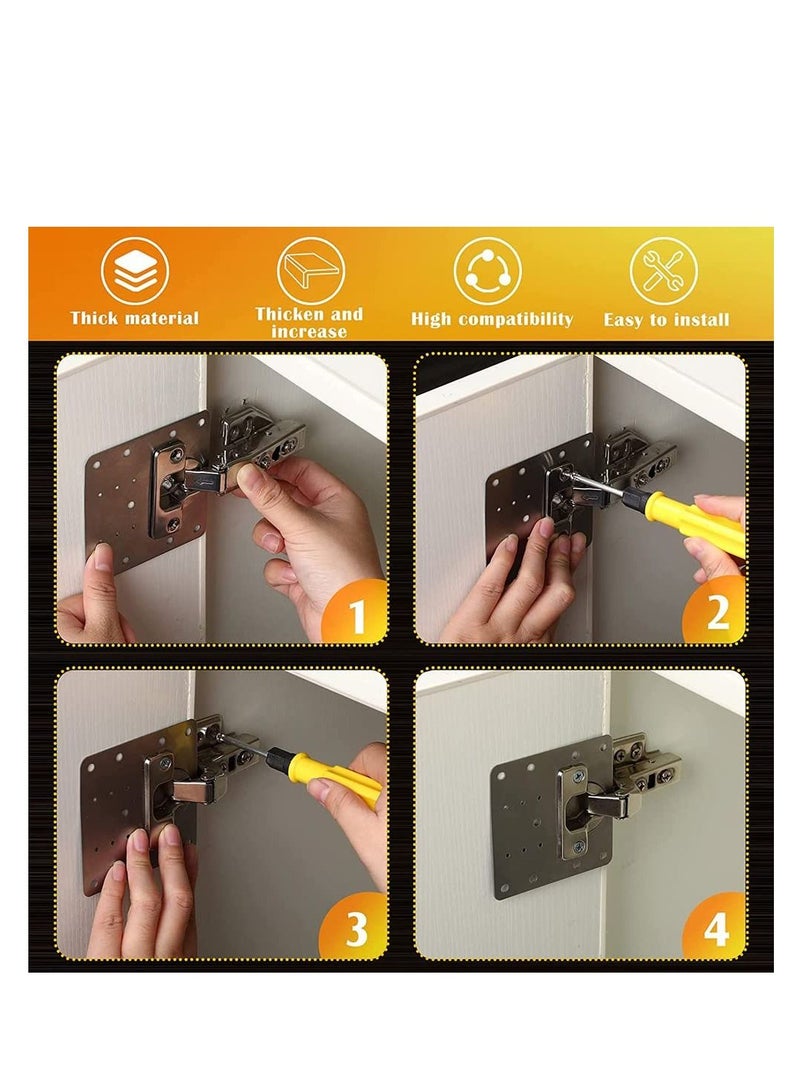 Thick material

Thicken and increase

High compatibility

Easy to install

1

2

3

4