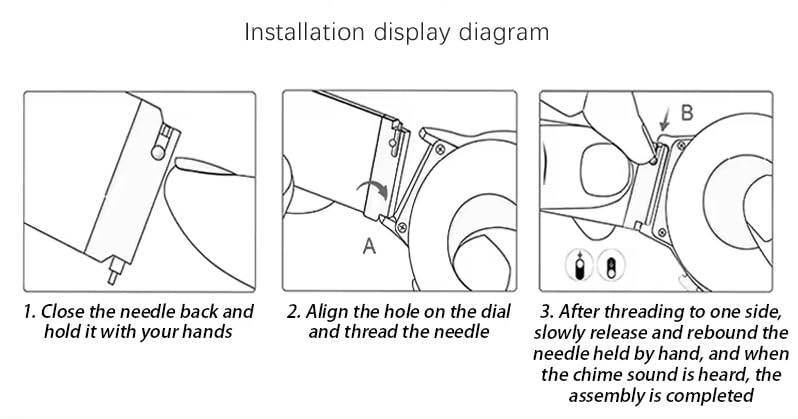 Installation display diagram

A

B

1. Close the needle back and hold it with your hands

2. Align the hole on the dial and thread the needle

3. After threading to one side, slowly release and rebound the needle held by hand, and when the chime sound is heard, the assembly is completed