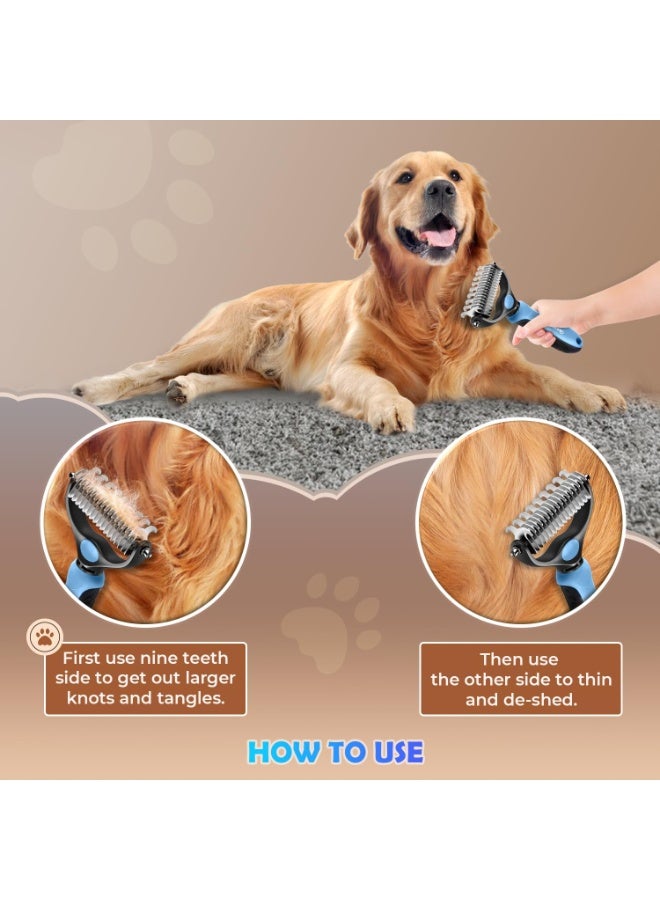 First use nine teeth side to get out larger knots and tangles.

Then use the other side to thin and de-shed.

HOW TO USE