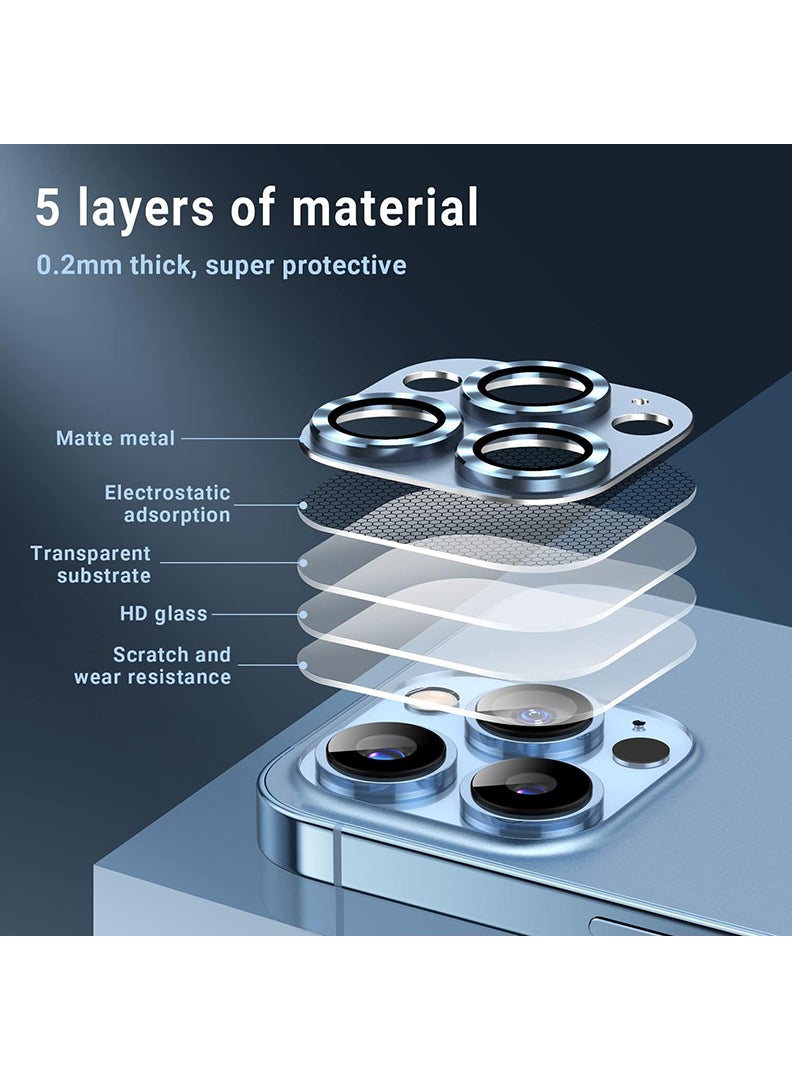 5 layers of material

0.2mm thick, super protective

Matte metal

Electrostatic adsorption

Transparent substrate

HD glass

Scratch and wear resistance