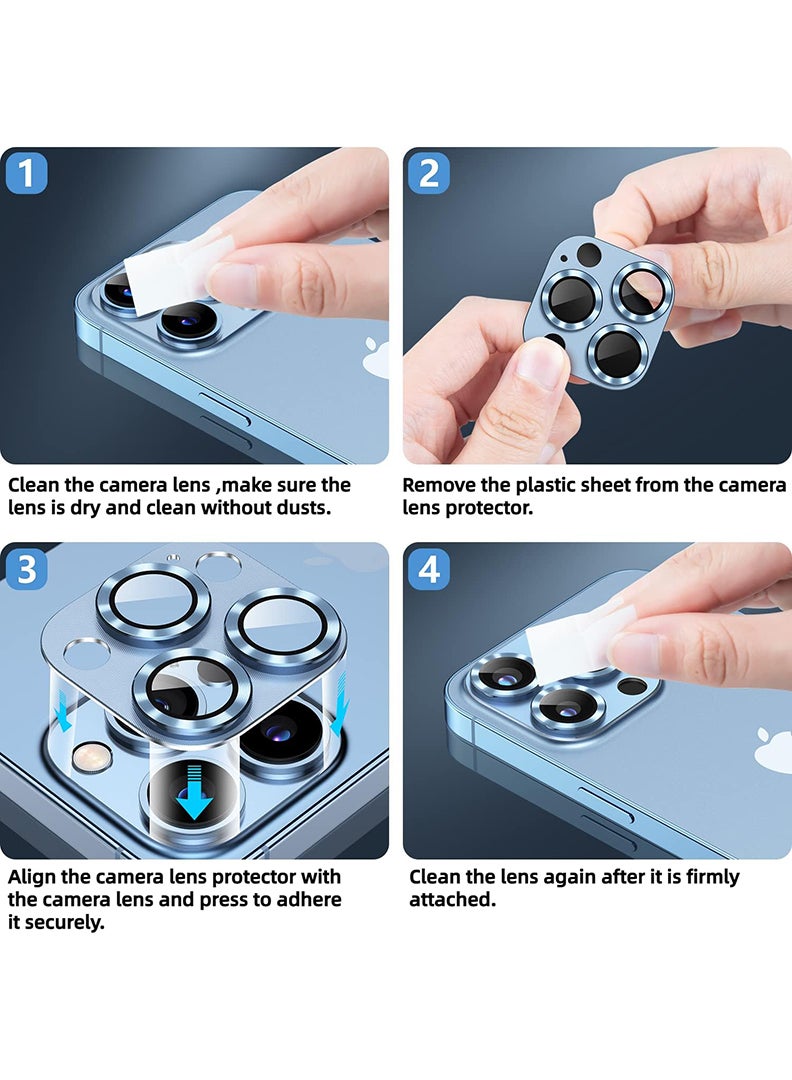 1

Clean the camera lens ,make sure the lens is dry and clean without dusts.

2

Remove the plastic sheet from the camera lens protector.

3

Align the camera lens protector with the camera lens and press to adhere it securely.

4

Clean the lens again after it is firmly attached.