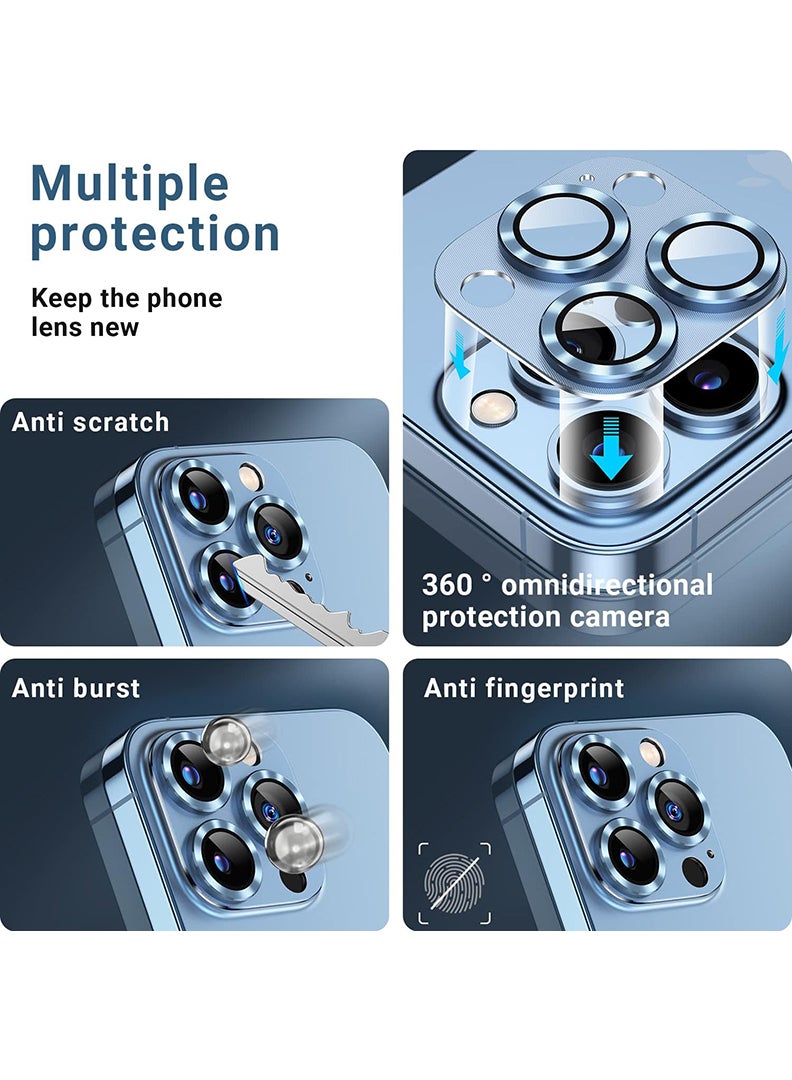 Multiple protection

Keep the phone lens new

Anti scratch

360 ° omnidirectional protection camera

Anti burst

Anti fingerprint