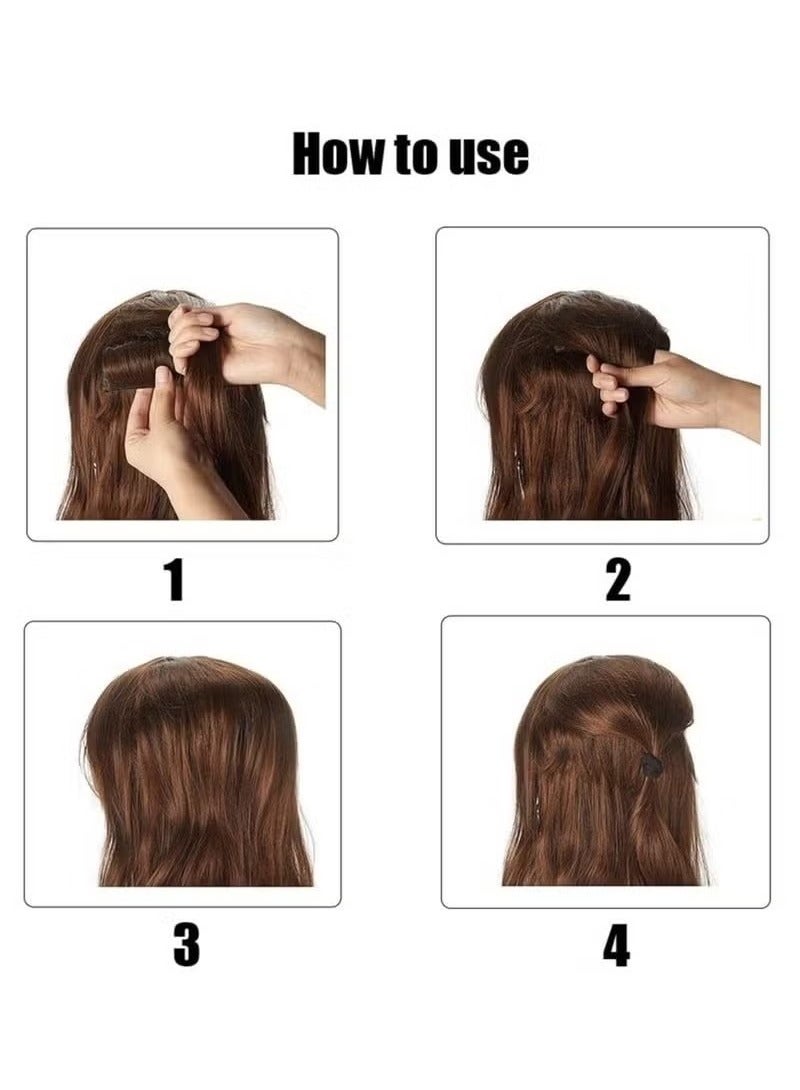 How to use

1

2

3

4