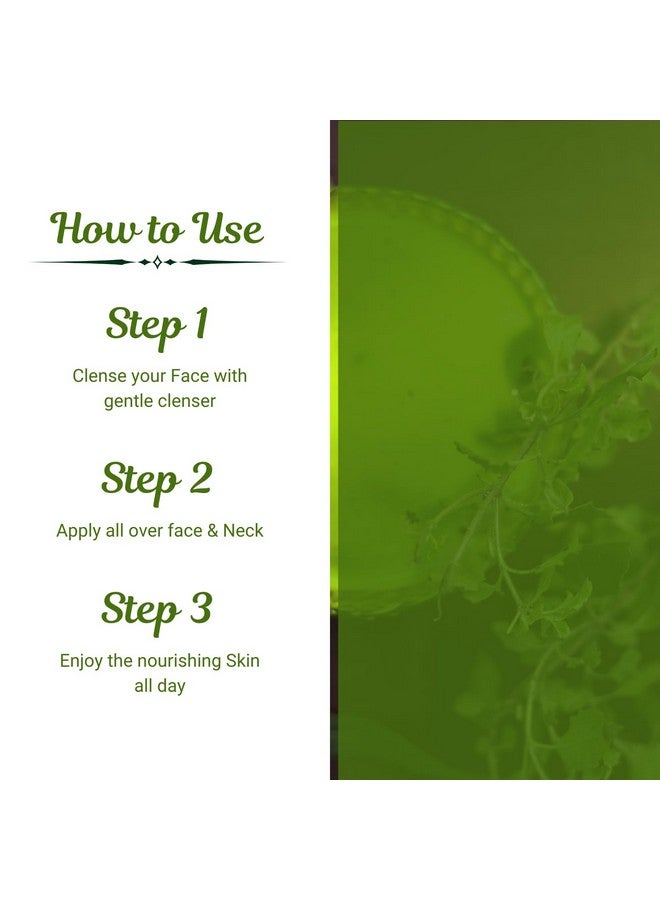 How to Use

Step 1

Clense your Face with gentle clenser

Step 2

Apply all over face & Neck

Step 3

Enjoy the nourishing Skin all day