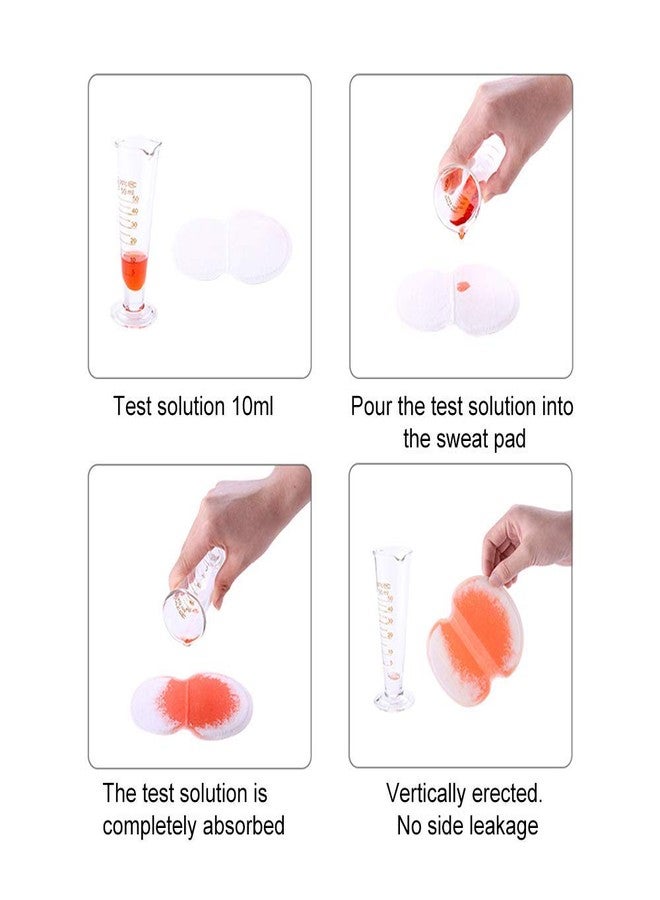 Test solution 10ml

Pour the test solution into the sweat pad

The test solution is completely absorbed

Vertically erected. No side leakage