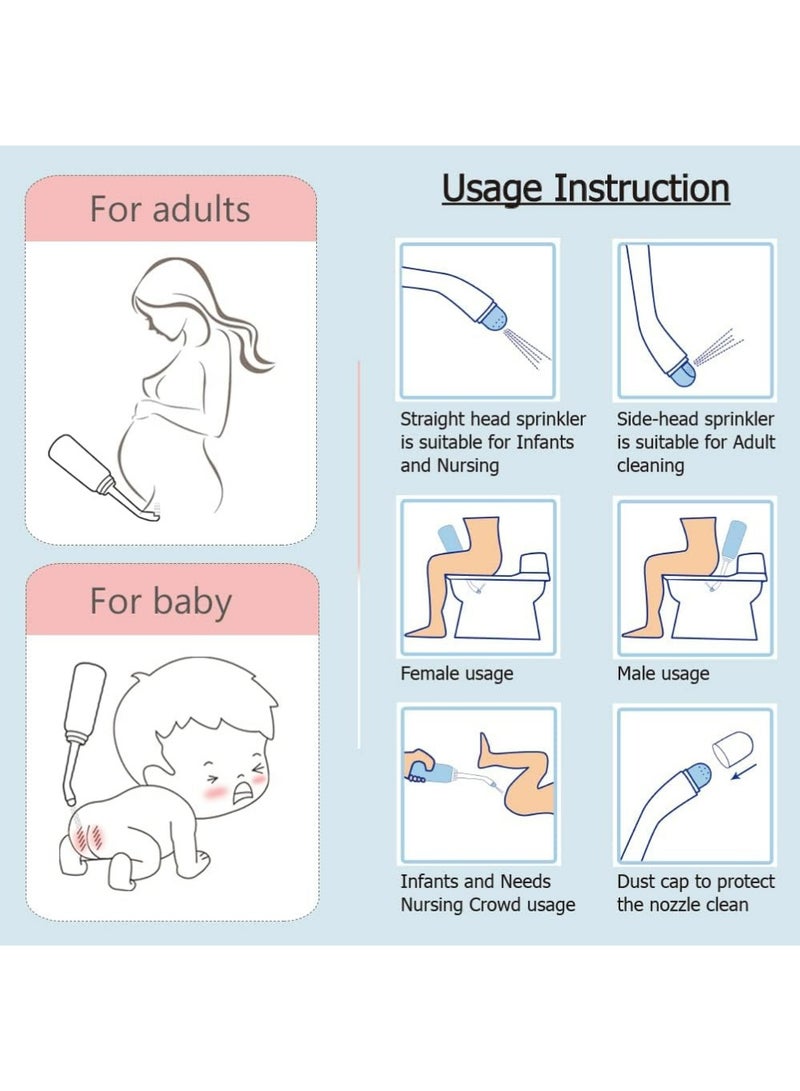 For adults

For baby

Usage Instruction

Straight head sprinkler is suitable for Infants and Nursing

Side-head sprinkler is suitable for Adult cleaning

Female usage

Male usage

Infants and Needs Nursing Crowd usage

Dust cap to protect the nozzle clean