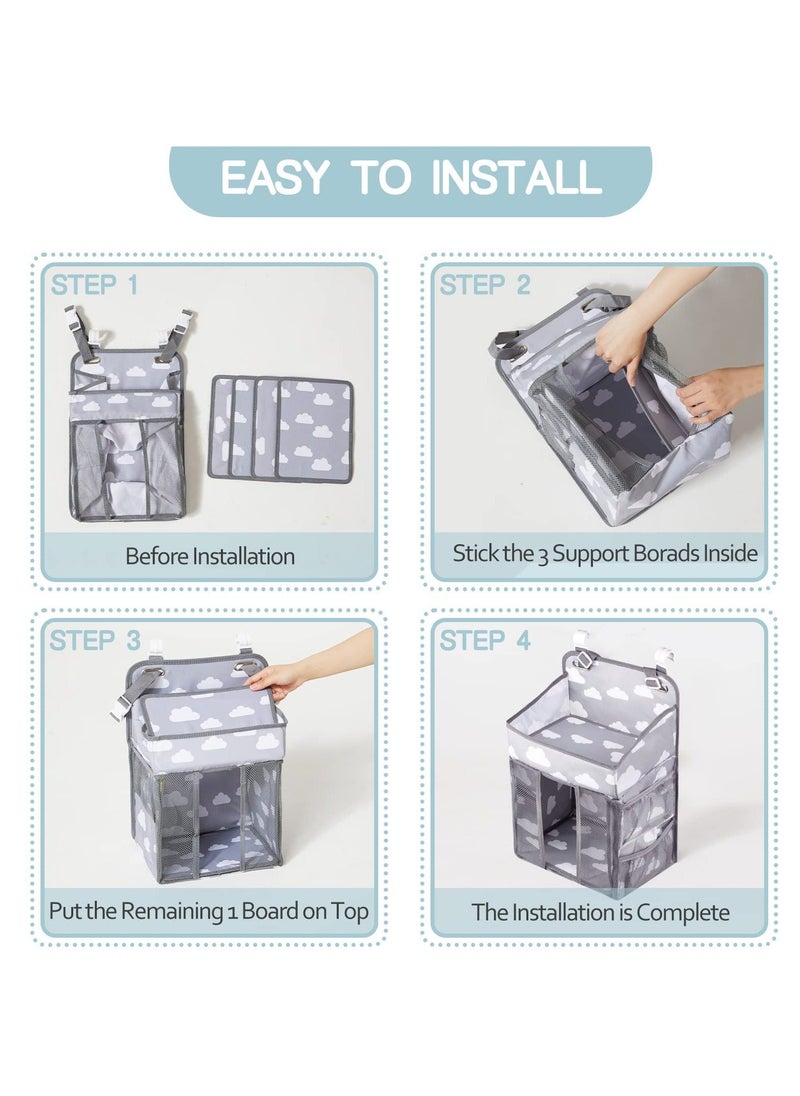 EASY TO INSTALL

STEP 1

Before Installation

STEP 2

Stick the 3 Support Borads Inside

STEP 3

Put the Remaining 1 Board on Top

STEP 4

The Installation is Complete