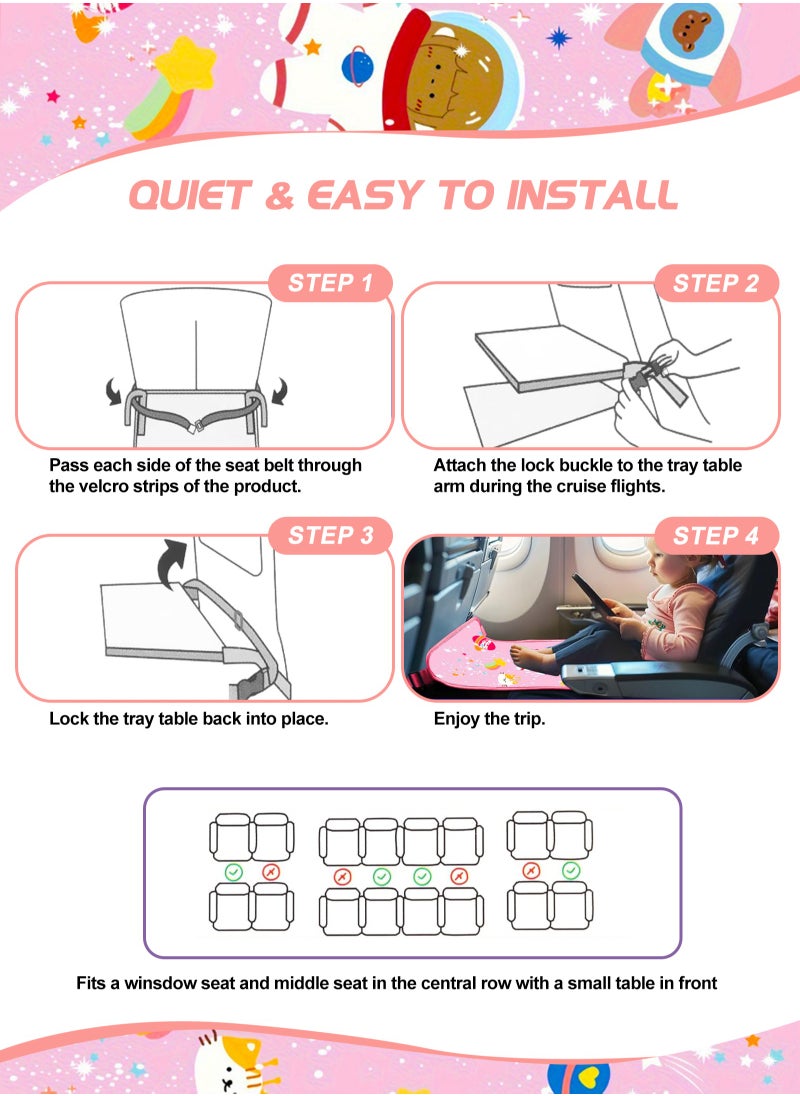 QUIET & EASY TO INSTALL

STEP 1

Pass each side of the seat belt through the velcro strips of the product.

STEP 2

Attach the lock buckle to the tray table arm during the cruise flights.

STEP 3

Lock the tray table back into place.

STEP 4

Enjoy the trip.

Fits a winsdow seat and middle seat in the central row with a small table in front