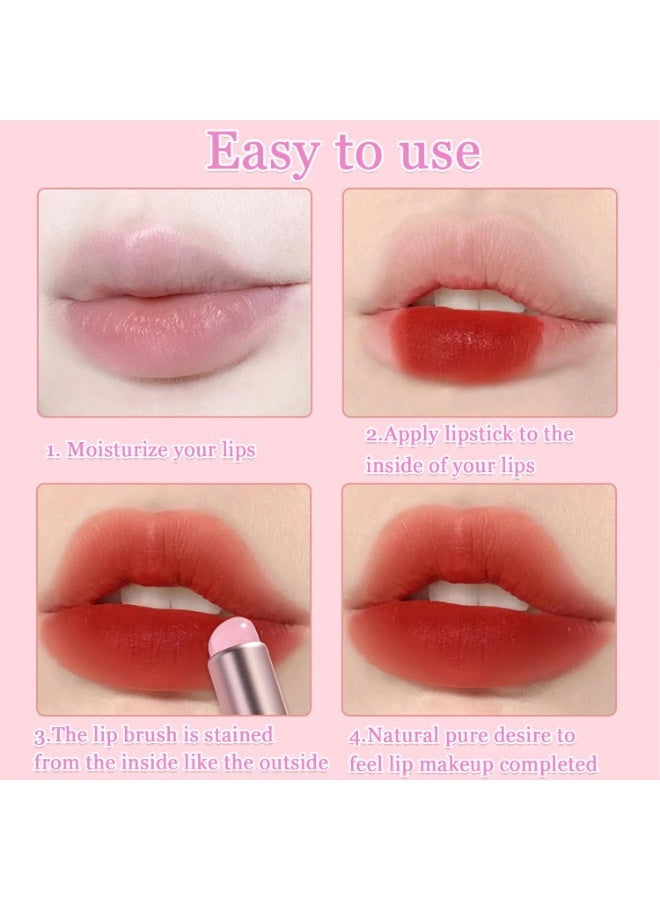 Easy to use

1. Moisturize your lips

2.Apply lipstick to the inside of your lips

3.The lip brush is stained from the inside like the outside

4.Natural pure desire to feel lip makeup completed